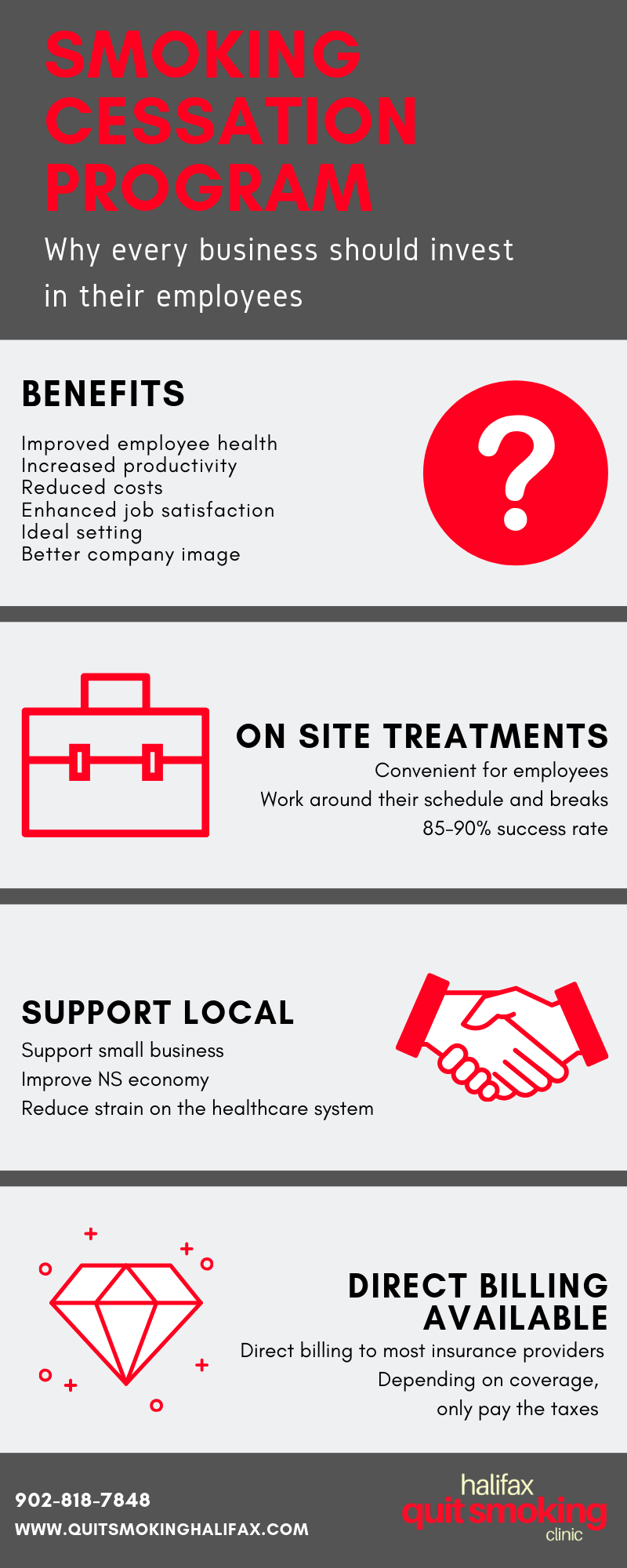 SMOKING CESSATION PROGRAM

Why every business should invest in their employees

BENEFITS

Improved employee health
Increased productivity
Reduced costs
Enhanced job satisfaction
Ideal setting
Better company image

?

ON SITE TREATMENTS

Convenient for employees
Work around their schedule and breaks
85-90% success rate

SUPPORT LOCAL

Support small business
Improve NS economy
Reduce strain on the healthcare system

DIRECT BILLING AVAILABLE

Direct billing to most insurance providers
Depending on coverage, only pay the taxes

902-818-7848
WWW.QUITSMOKINGHALIFAX.COM

halifax
quit smoking
clinic