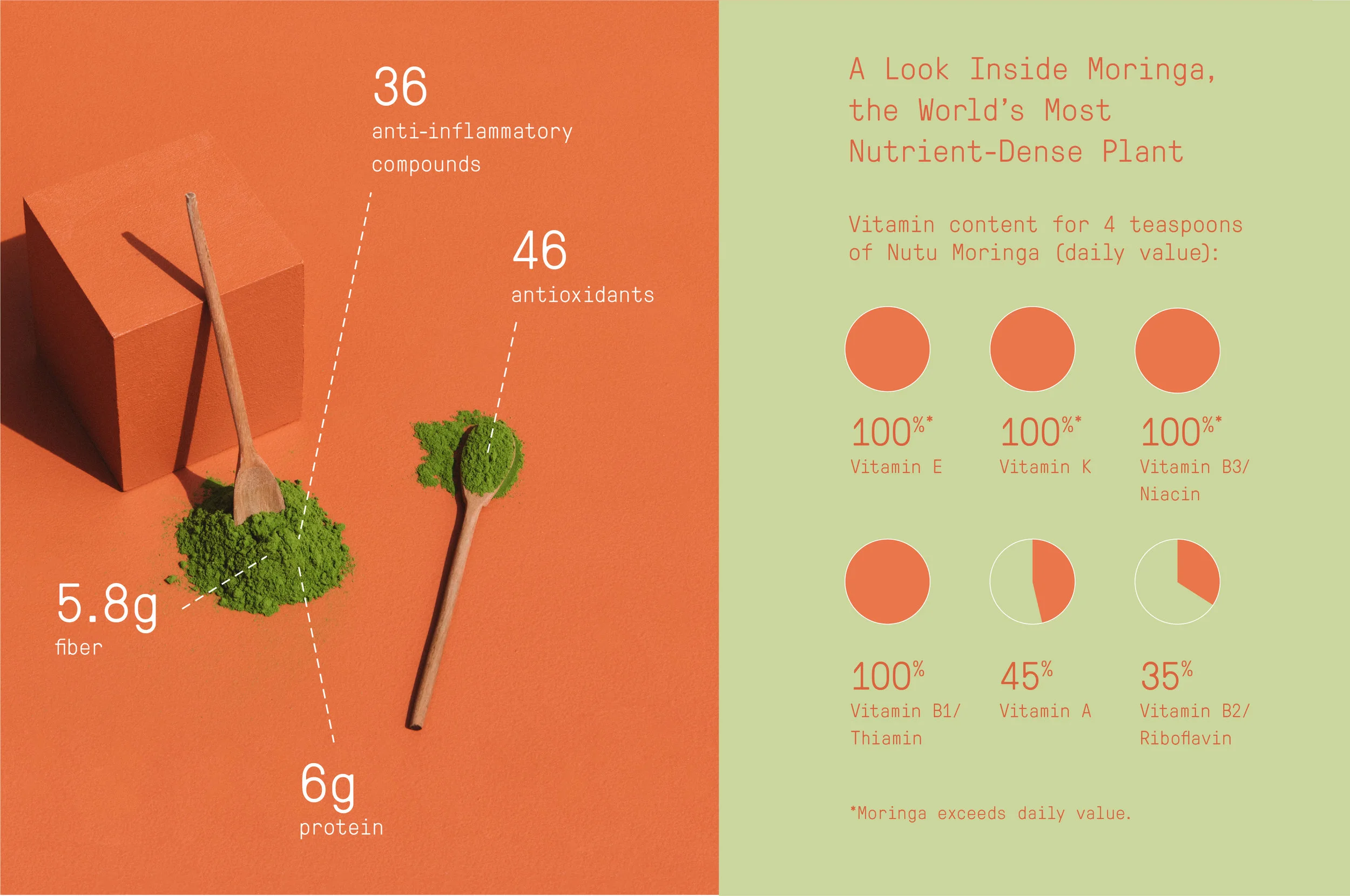 36
anti-inflammatory compounds

46
antioxidants

5.8g
fiber

6g
protein

A Look Inside Moringa, the World's Most Nutrient-Dense Plant

Vitamin content for 4 teaspoons of Nutu Moringa (daily value):

100%*
Vitamin E

100%*
Vitamin K

100%*
Vitamin B3/ Niacin

100%
Vitamin B1/ Thiamin

45%
Vitamin A

35%
Vitamin B2/ Riboflavin

*Moringa exceeds daily value.