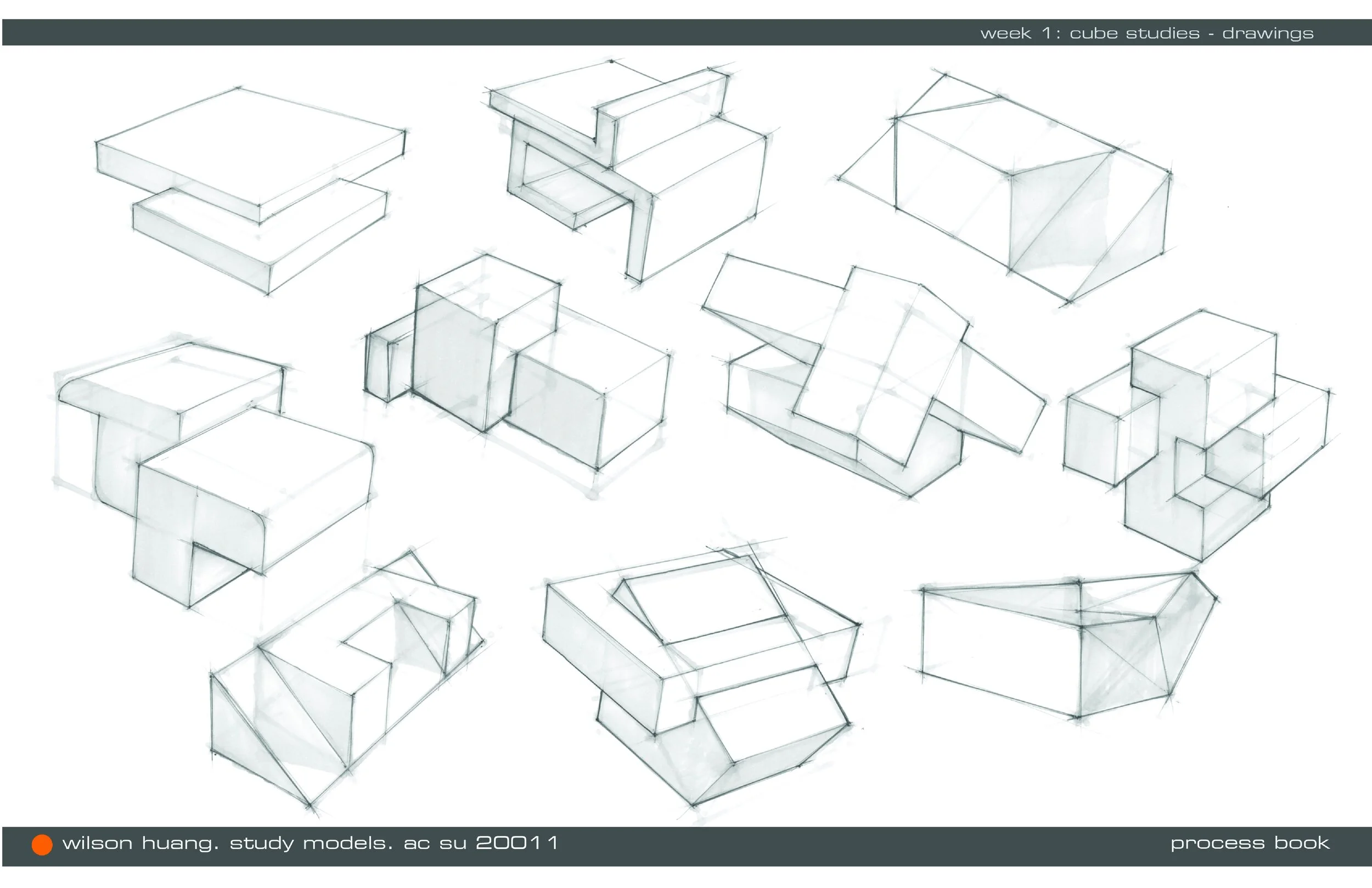 week 1: cube studies - drawings

wilson huang. study models. ac su 20011

process book