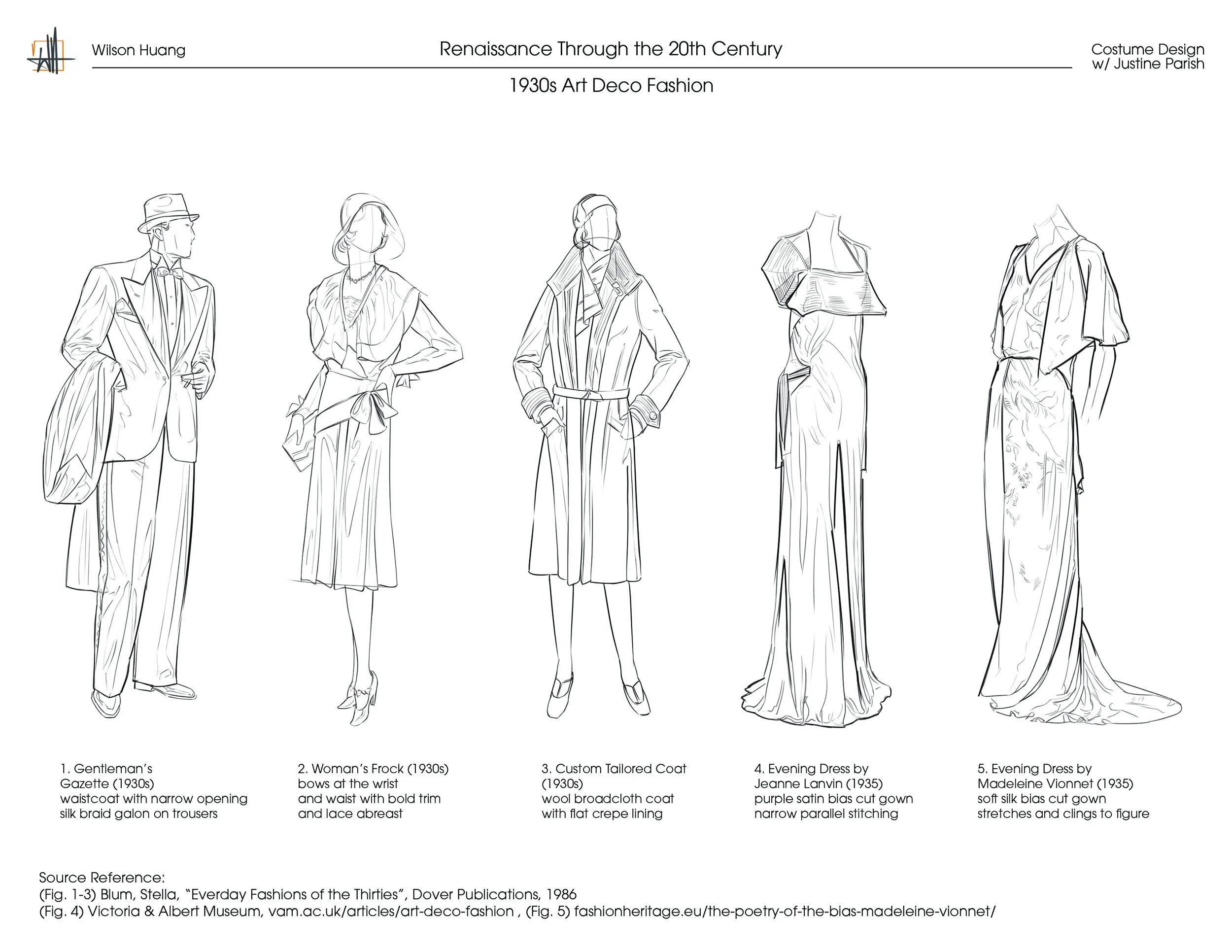 Wilson Huang

Renaissance Through the 20th Century

Costume Design
w/ Justine Parish

1930s Art Deco Fashion

1. Gentleman's Gazette (1930s)
waistcoat with narrow opening
silk braid galon on trousers

2. Woman's Frock (1930s)
bows at the wrist
and waist with bold trim
and lace abreast

3. Custom Tailored Coat (1930s)
wool broadcloth coat
with flat crepe lining

4. Evening Dress by Jeanne Lanvin (1935)
purple satin bias cut gown
narrow parallel stitching

5. Evening Dress by Madeleine Vionnet (1935)
soft silk bias cut gown
stretches and clings to figure

Source Reference:
(Fig. 1-3) Blum, Stella, "Everday Fashions of the Thirties", Dover Publications, 1986
(Fig. 4) Victoria & Albert Museum, vam.ac.uk/articles/art-deco-fashion , (Fig. 5) fashionheritage.eu/the-poetry-of-the-bias-madeleine-vionnet/