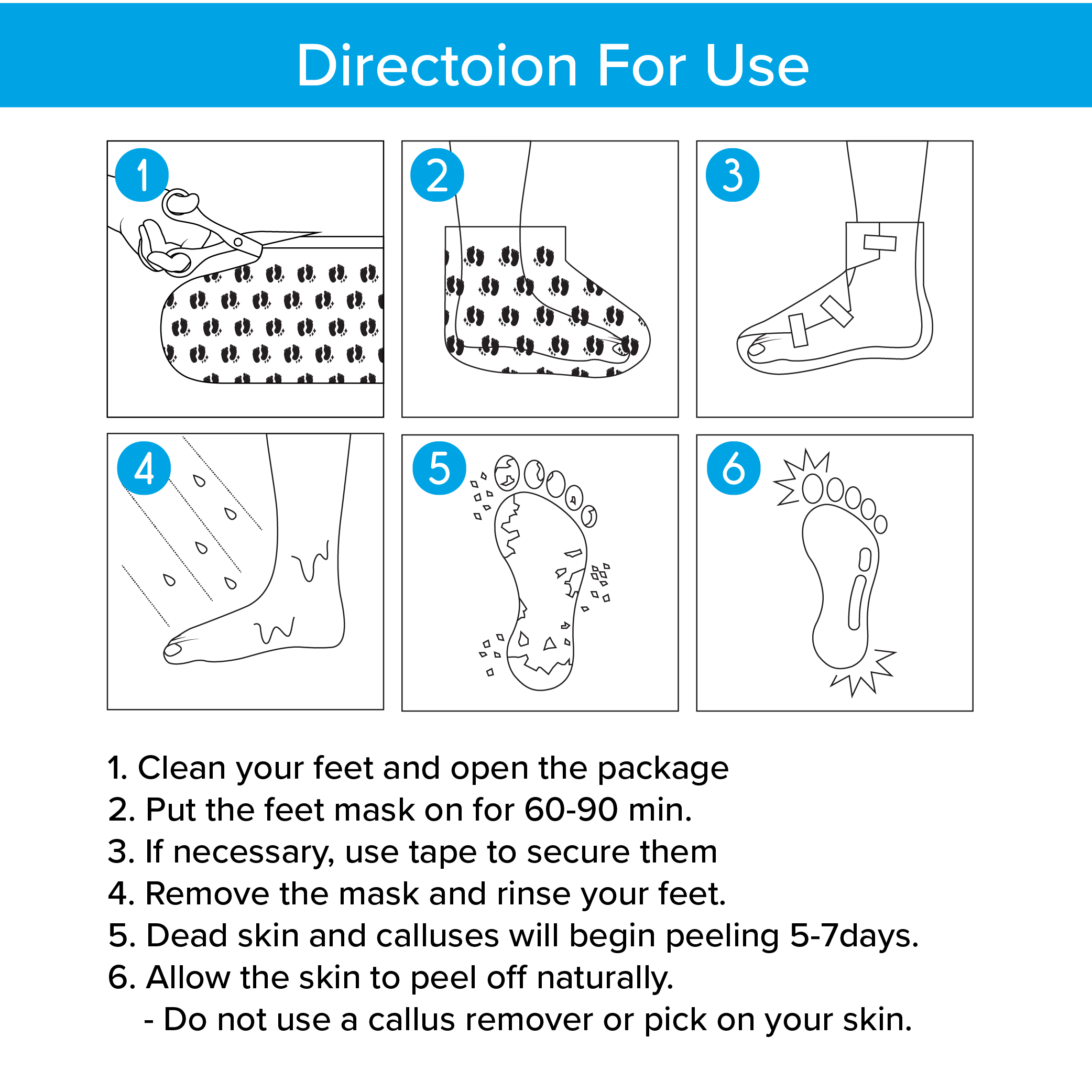 Directoion For Use

1

2

3

4

5

6

1. Clean your feet and open the package
2. Put the feet mask on for 60-90 min.
3. If necessary, use tape to secure them
4. Remove the mask and rinse your feet.
5. Dead skin and calluses will begin peeling 5-7days.
6. Allow the skin to peel off naturally.
- Do not use a callus remover or pick on your skin.