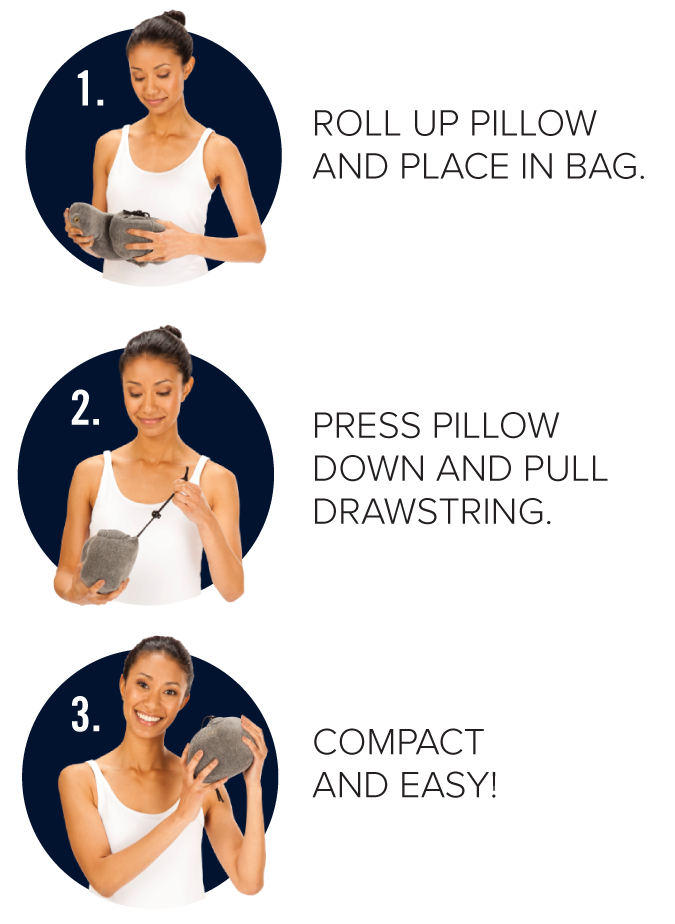 1.

ROLL UP PILLOW AND PLACE IN BAG.

2.

PRESS PILLOW DOWN AND PULL DRAWSTRING.

3.

COMPACT AND EASY!