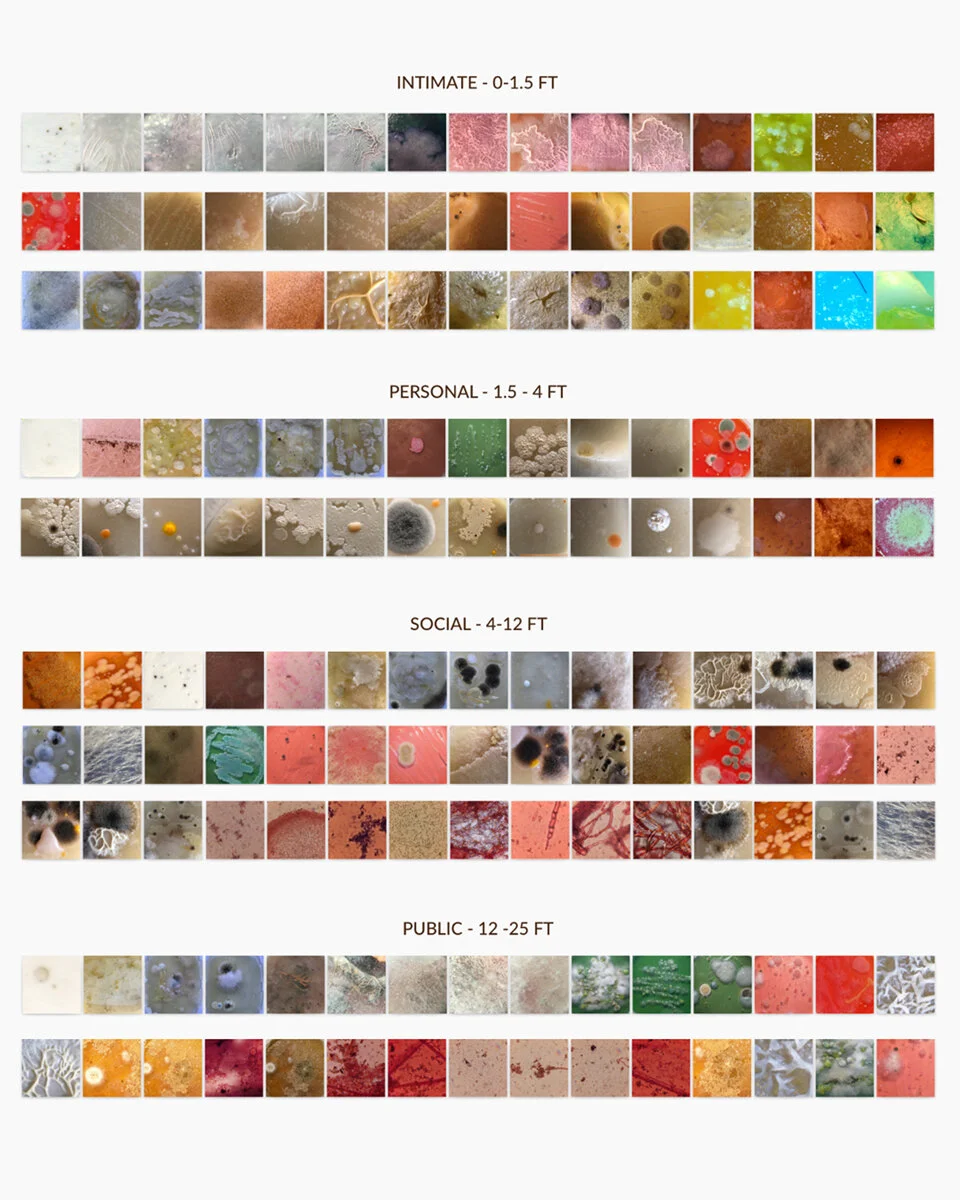 INTIMATE - 0-1.5 FT

PERSONAL - 1.5 - 4 FT

SOCIAL - 4-12 FT

PUBLIC - 12 -25 FT