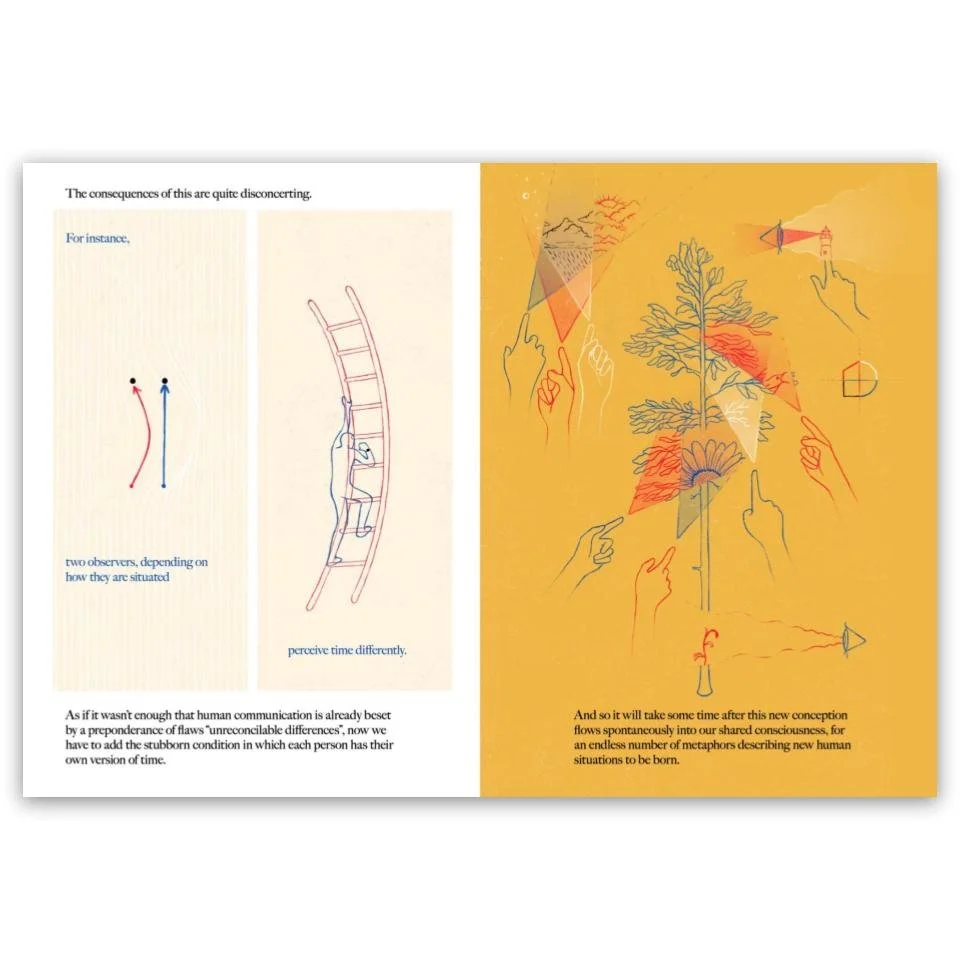 The consequences of this are quite disconcerting.

For instance,

two observers, depending on how they are situated

perceive time differently.

As if it wasn't enough that human communication is already beset by a preponderance of flaws "unreconcilable differences", now we have to add the stubborn condition in which each person has their own version of time.

And so it will take some time after this new conception flows spontaneously into our shared consciousness, for an endless number of metaphors describing new human situations to be born.