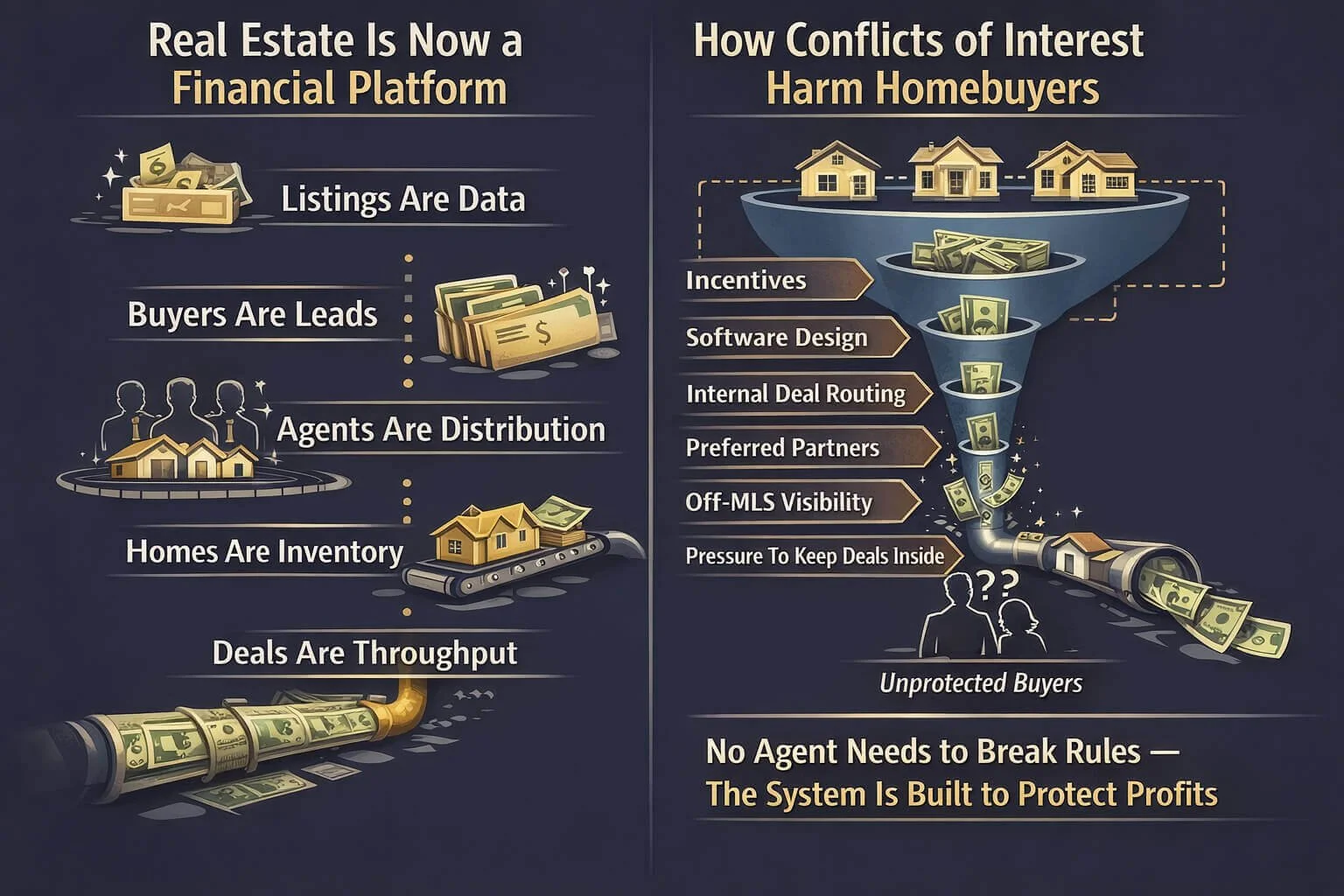 Real Estate Is Now a Financial Platform

Listings Are Data

Buyers Are Leads

Agents Are Distribution

Homes Are Inventory

Deals Are Throughput

How Conflicts of Interest Harm Homebuyers

Incentives

Software Design

Internal Deal Routing

Preferred Partners

Off-MLS Visibility

Pressure To Keep Deals Inside

??

Unprotected Buyers

No Agent Needs to Break Rules — The System Is Built to Protect Profits