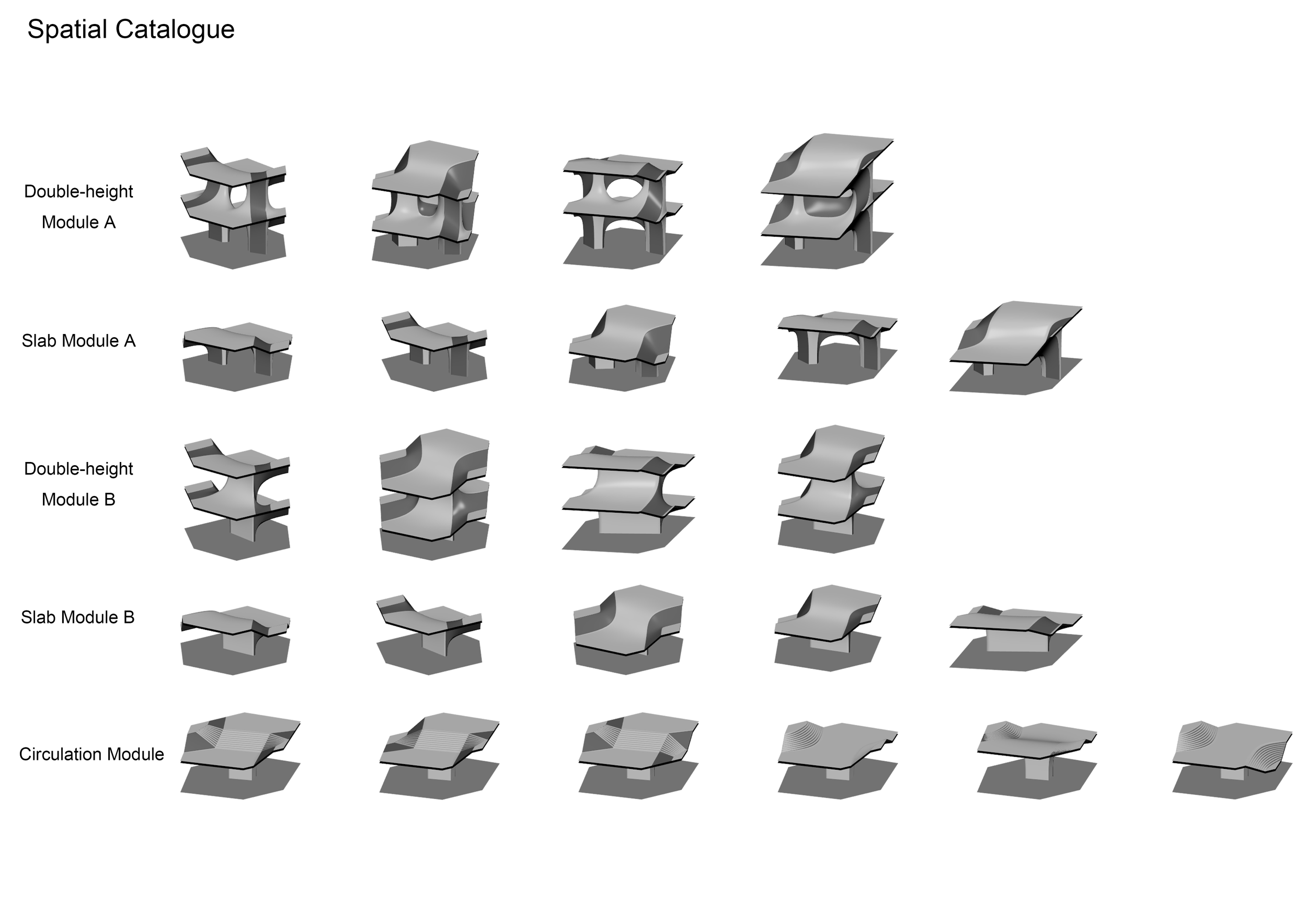 Spatial Catalogue

Double-height Module A

Slab Module A

Double-height Module B

Slab Module B

Circulation Module