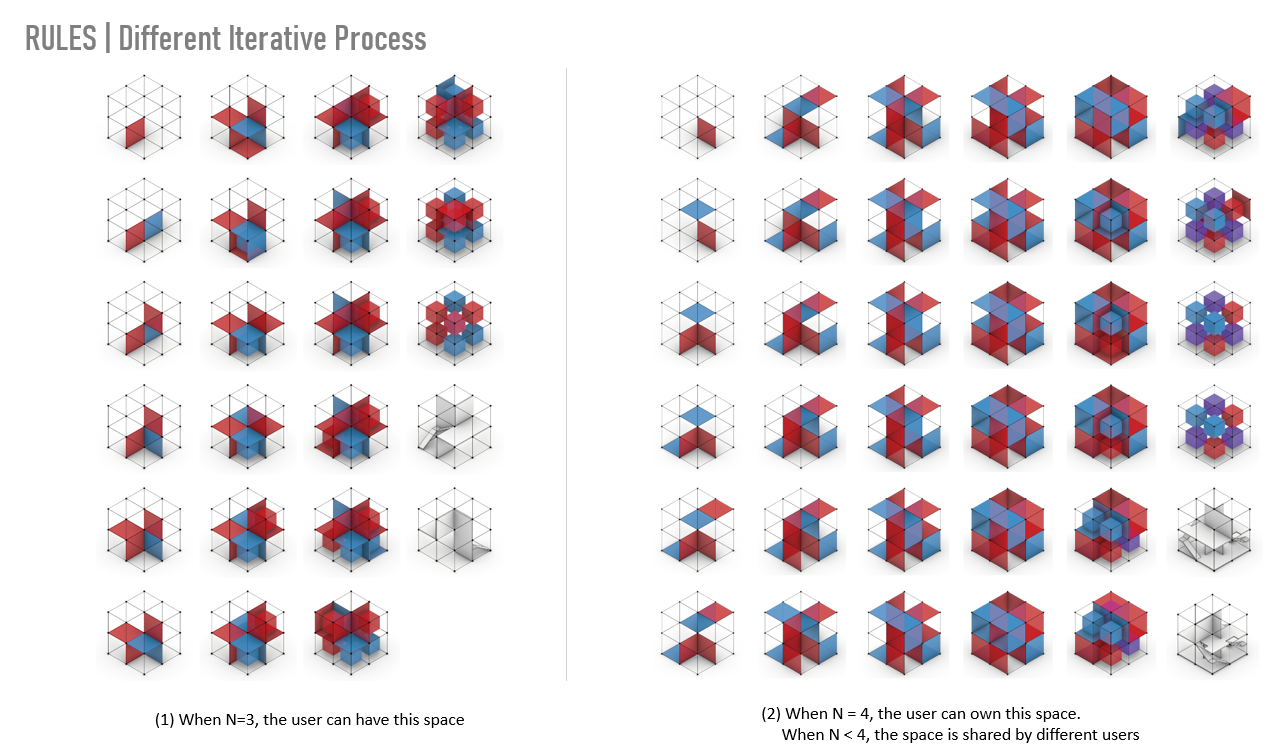 RULES | Different Iterative Process

(1) When N=3, the user can have this space

(2) When N = 4, the user can own this space.
When N < 4, the space is shared by different users