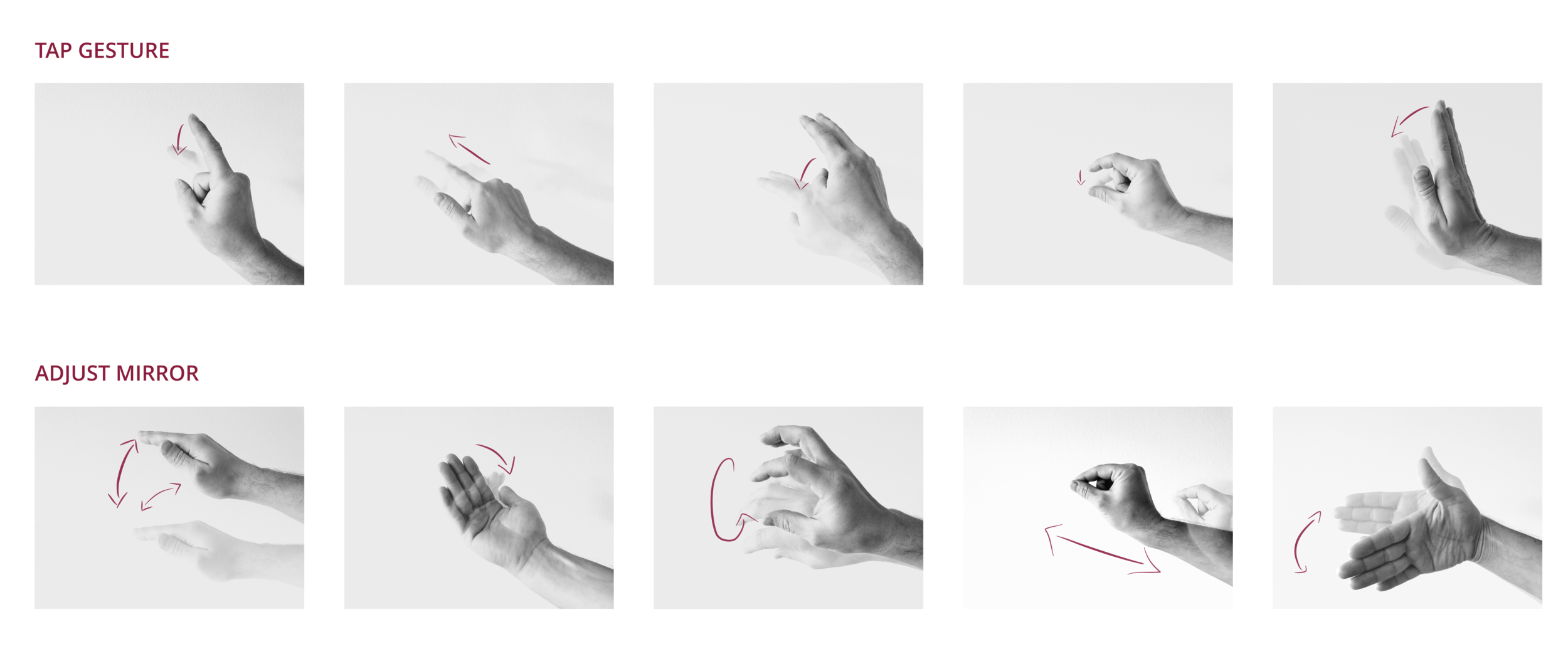 TAP GESTURE

ADJUST MIRROR