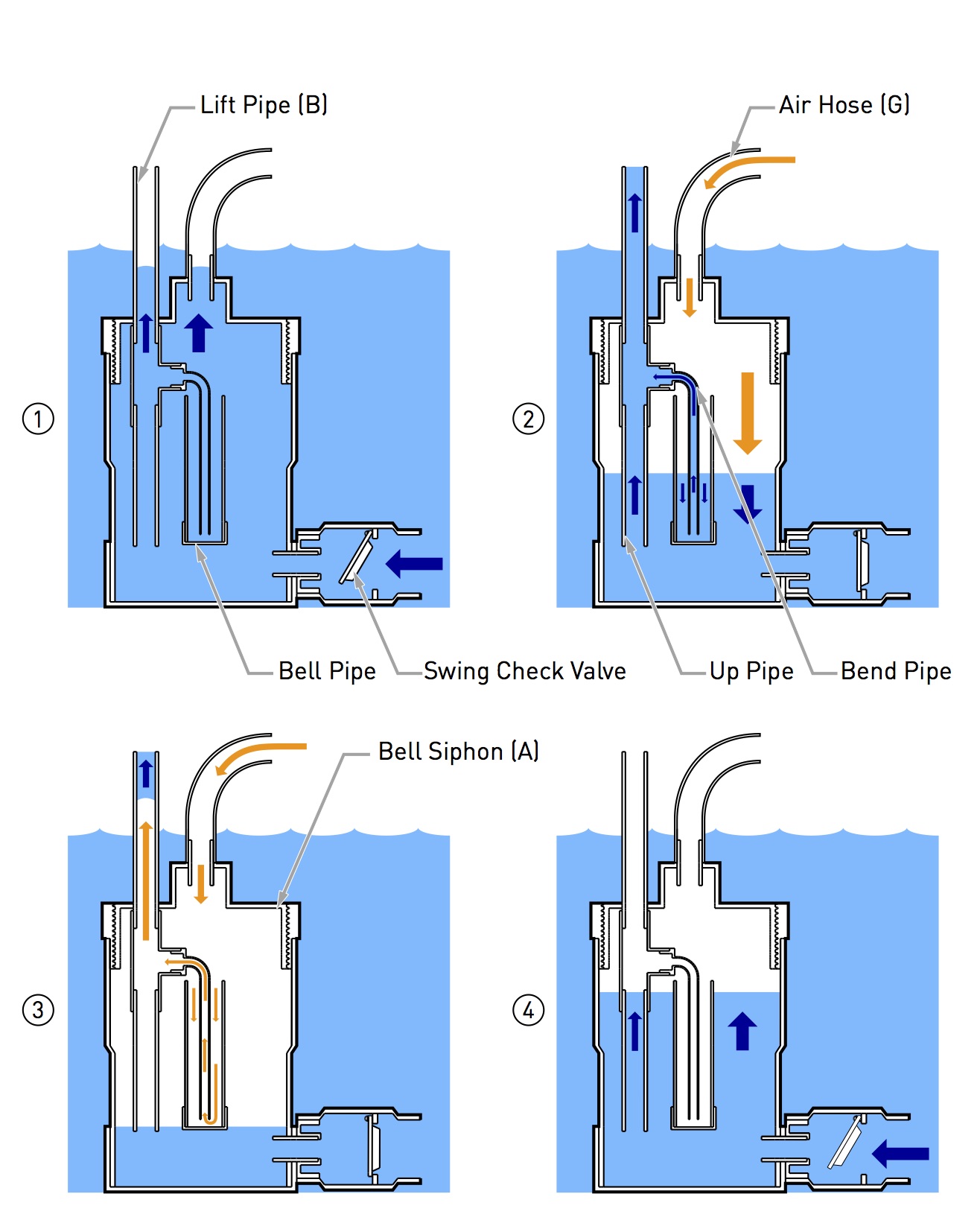 Lift Pipe (B)

Air Hose (G)

①

②

Bell Pipe

Swing Check Valve

Up Pipe

Bend Pipe

Bell Siphon (A)

③

④