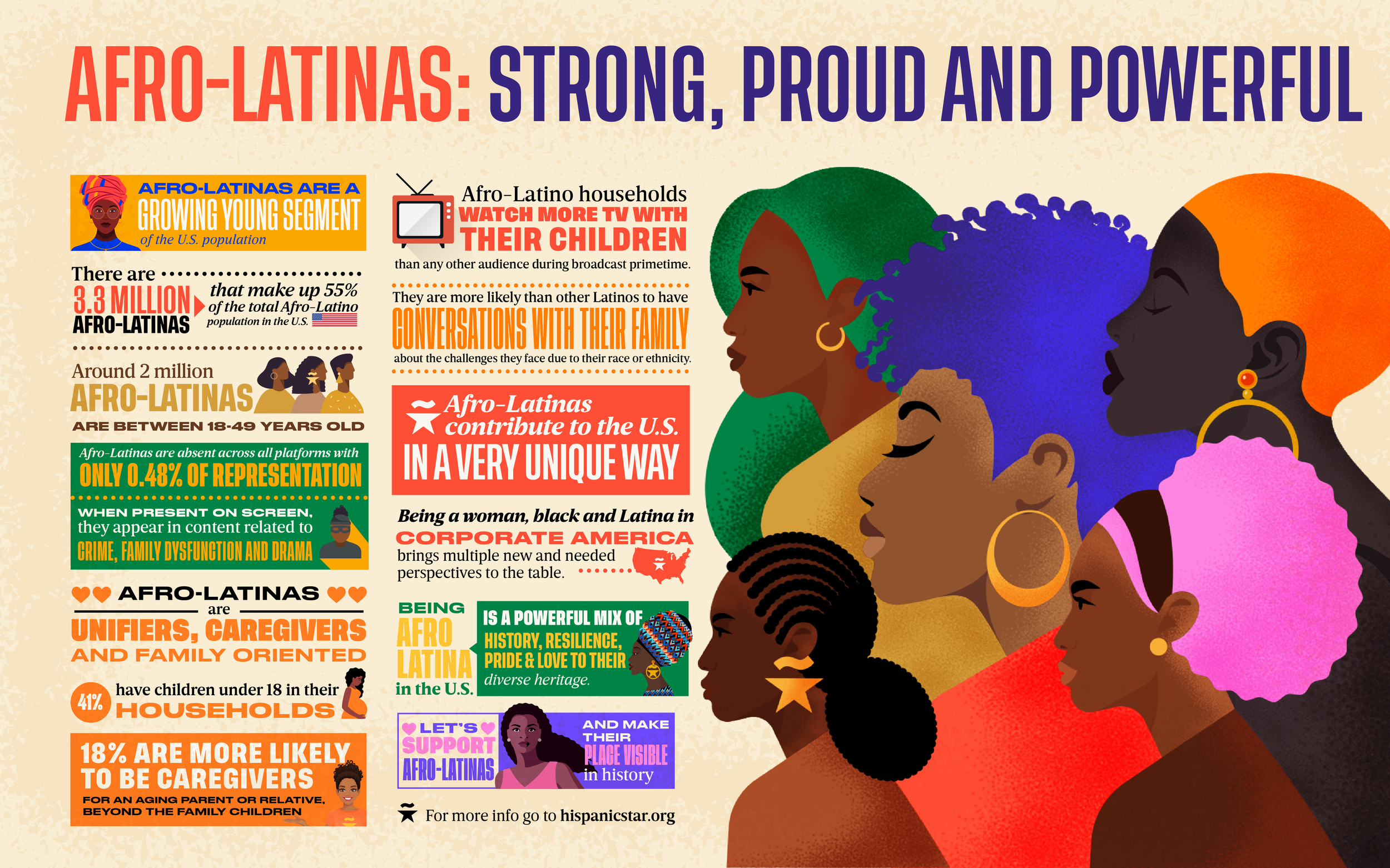 AFRO-LATINAS: STRONG, PROUD AND POWERFUL

AFRO-LATINAS ARE A GROWING YOUNG SEGMENT of the U.S. population

There are 3.3 MILLION AFRO-LATINAS that make up 55% of the total Afro-Latino population in the U.S.

Around 2 million AFRO-LATINAS ARE BETWEEN 18-49 YEARS OLD

Afro-Latinas are absent across all platforms with ONLY 0.48% OF REPRESENTATION

WHEN PRESENT ON SCREEN, they appear in content related to CRIME, FAMILY DYSFUNCTION AND DRAMA

AFRO-LATINAS are UNIFIERS, CAREGIVERS AND FAMILY ORIENTED

41% have children under 18 in their HOUSEHOLDS

18% ARE MORE LIKELY TO BE CAREGIVERS FOR AN AGING PARENT OR RELATIVE, BEYOND THE FAMILY CHILDREN

Afro-Latino households WATCH MORE TV WITH THEIR CHILDREN than any other audience during broadcast primetime.

They are more likely than other Latinos to have CONVERSATIONS WITH THEIR FAMILY about the challenges they face due to their race or ethnicity.

Afro-Latinas contribute to the U.S. IN A VERY UNIQUE WAY

Being a woman, black and Latina in CORPORATE AMERICA brings multiple new and needed perspectives to the table.

BEING AFRO LATINA in the U.S. IS A POWERFUL MIX OF HISTORY, RESILIENCE, PRIDE & LOVE TO THEIR diverse heritage.

LET'S SUPPORT AFRO-LATINAS AND MAKE THEIR PLACE VISIBLE in history

For more info go to hispanicstar.org