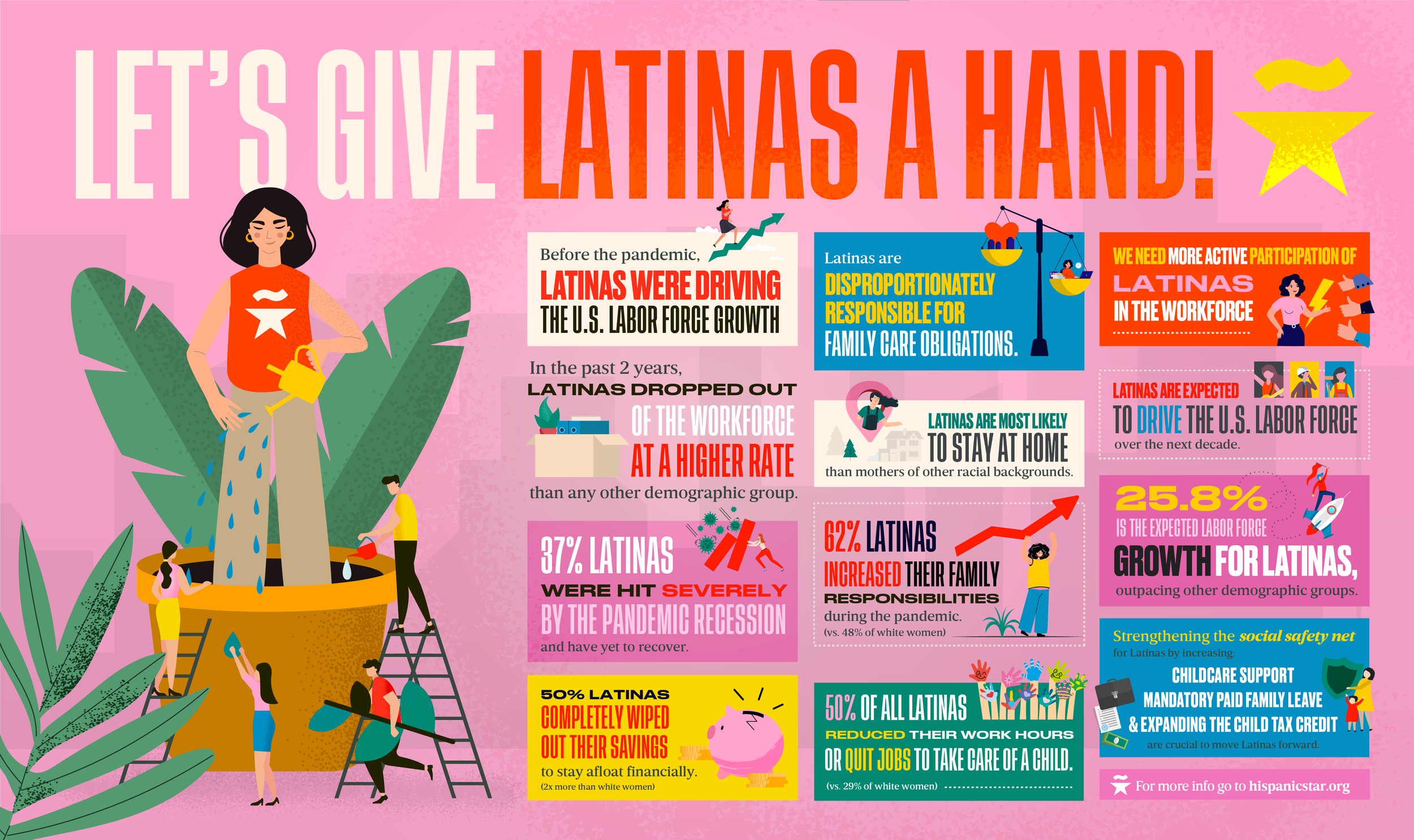 LET'S GIVE LATINAS A HAND!

Before the pandemic, LATINAS WERE DRIVING THE U.S. LABOR FORCE GROWTH

In the past 2 years, LATINAS DROPPED OUT OF THE WORKFORCE AT A HIGHER RATE than any other demographic group.

37% LATINAS WERE HIT SEVERELY BY THE PANDEMIC RECESSION and have yet to recover.

50% LATINAS COMPLETELY WIPED OUT THEIR SAVINGS to stay afloat financially. (2x more than white women)

Latinas are DISPROPORTIONATELY RESPONSIBLE FOR FAMILY CARE OBLIGATIONS.

LATINAS ARE MOST LIKELY TO STAY AT HOME than mothers of other racial backgrounds.

62% LATINAS INCREASED THEIR FAMILY RESPONSIBILITIES during the pandemic. (vs. 48% of white women)

50% OF ALL LATINAS REDUCED THEIR WORK HOURS OR QUIT JOBS TO TAKE CARE OF A CHILD. (vs. 29% of white women)

WE NEED MORE ACTIVE PARTICIPATION OF LATINAS IN THE WORKFORCE

LATINAS ARE EXPECTED TO DRIVE THE U.S. LABOR FORCE over the next decade.

25.8% IS THE EXPECTED LABOR FORCE GROWTH FOR LATINAS, outpacing other demographic groups.

Strengthening the social safety net for Latinas by increasing: CHILDCARE SUPPORT MANDATORY PAID FAMILY LEAVE & EXPANDING THE CHILD TAX CREDIT are crucial to move Latinas forward.

For more info go to hispanicstar.org