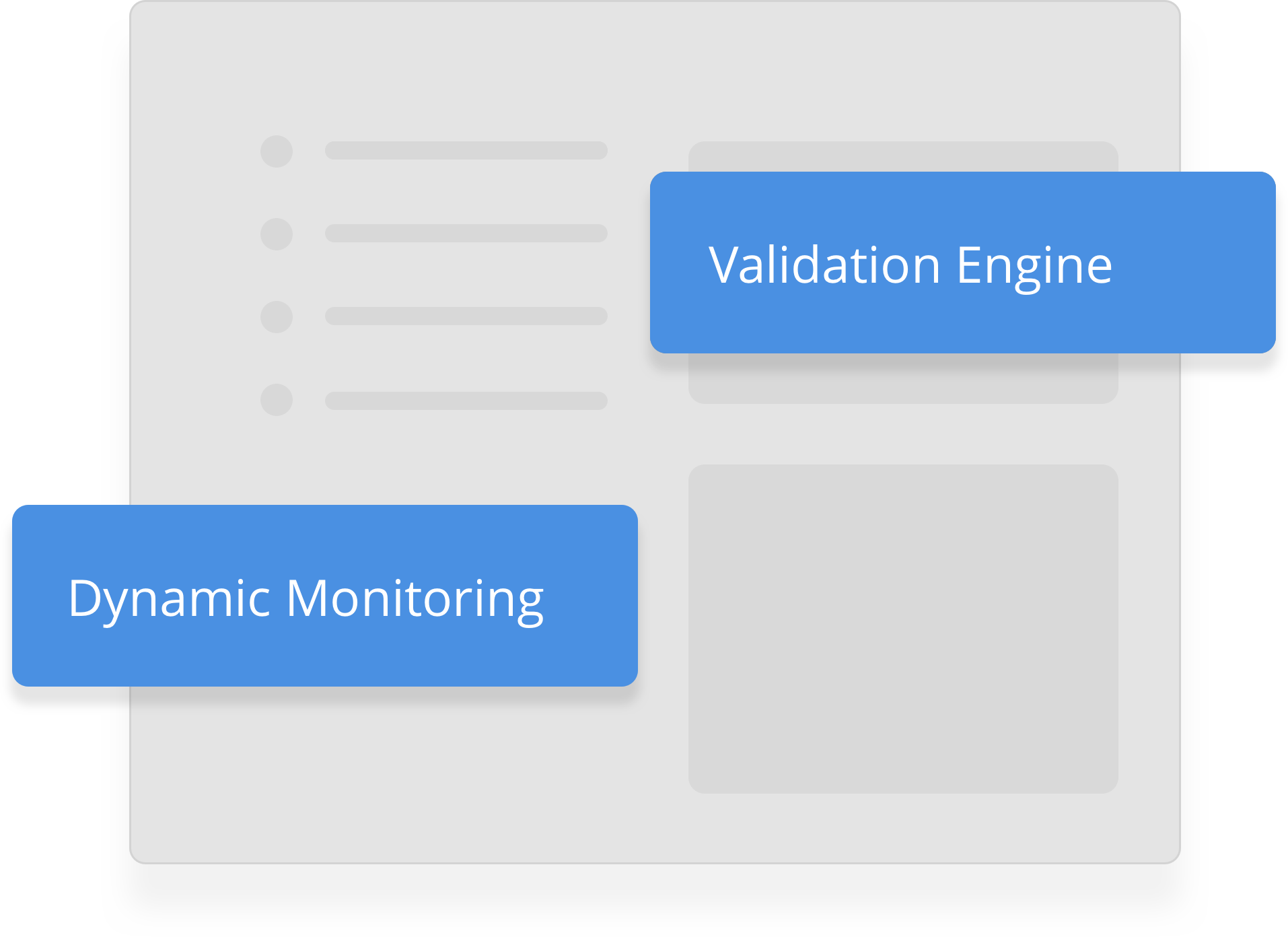 Validation Engine

Dynamic Monitoring