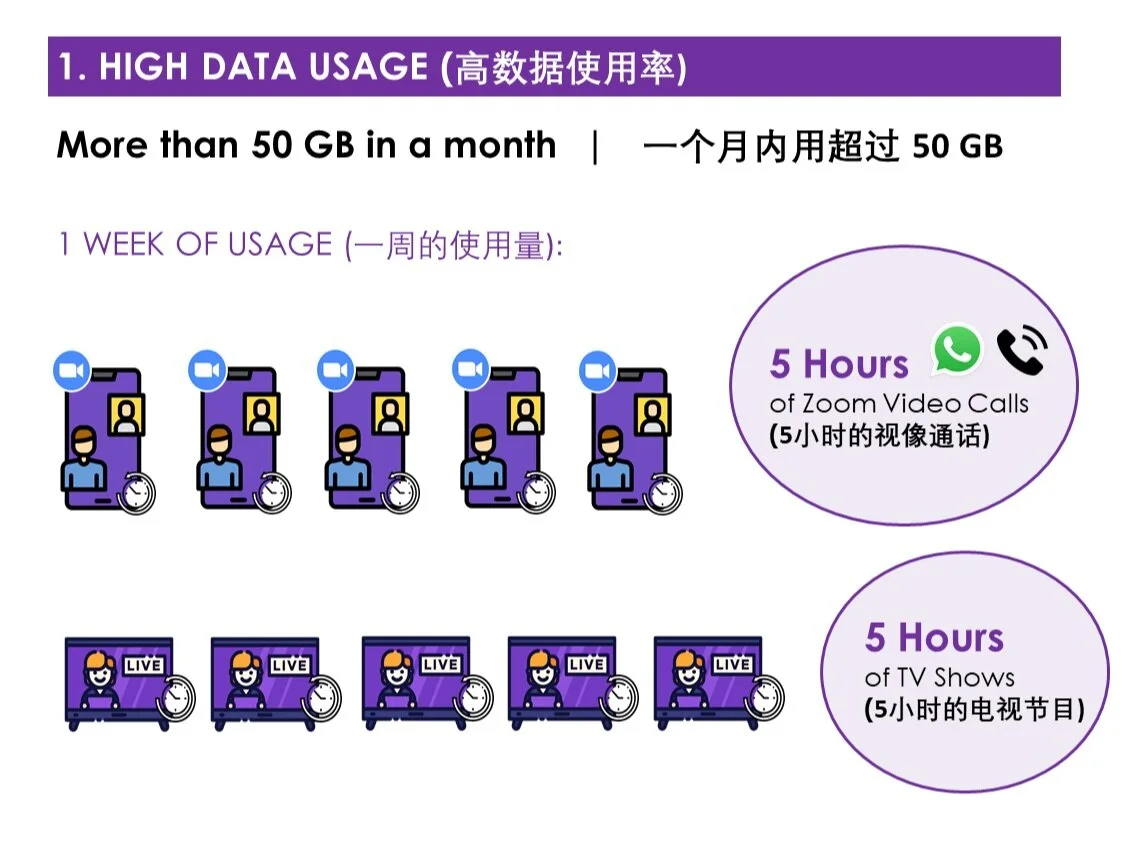 1. HIGH DATA USAGE (高数据使用率)

More than 50 GB in a month | 一个月内用超过 50 GB

1 WEEK OF USAGE (一周的使用量):

5 Hours
of Zoom Video Calls
(5小时的视像通话)

LIVE LIVE LIVE LIVE LIVE

5 Hours
of TV Shows
(5小时的电视节目)