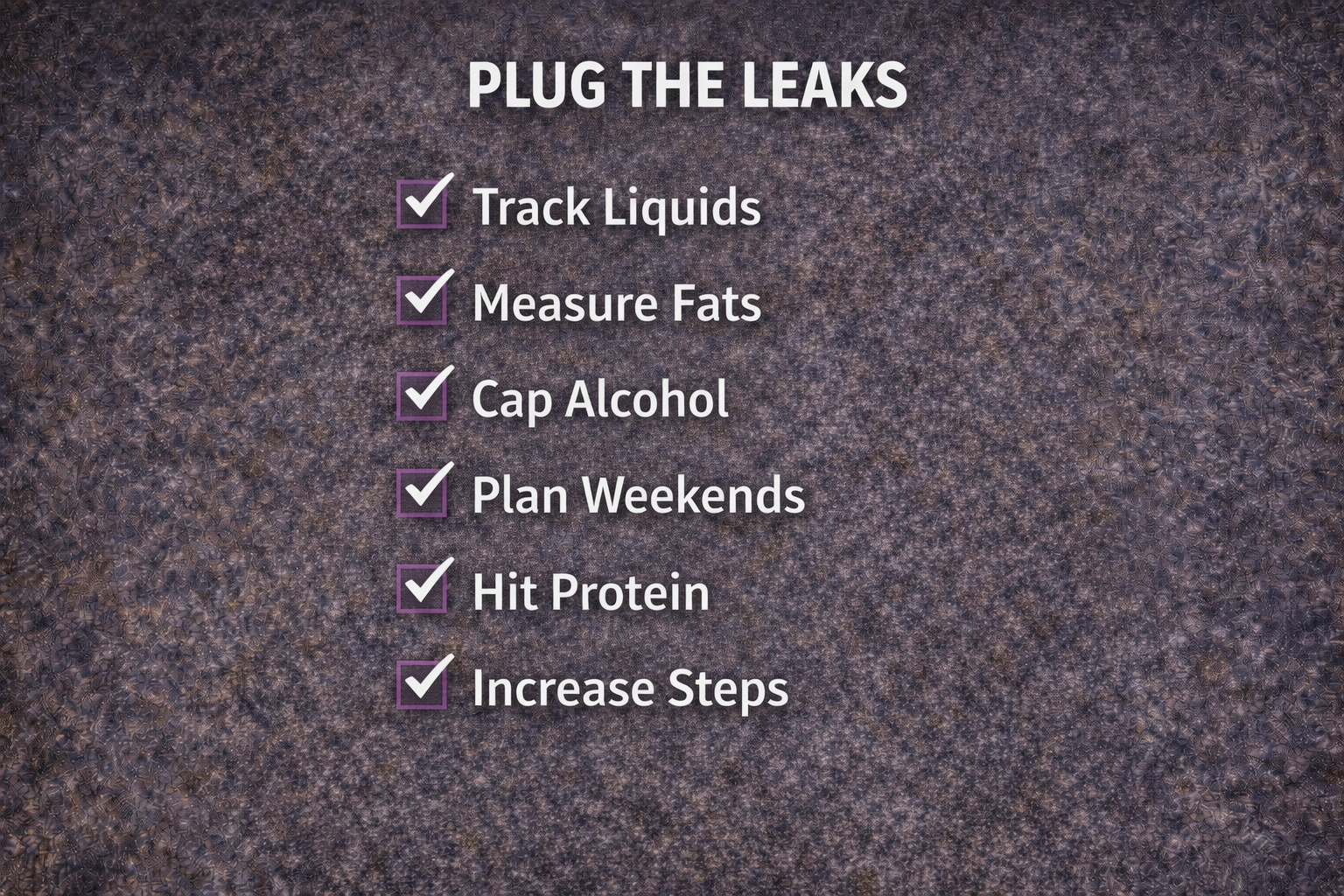 PLUG THE LEAKS

Track Liquids

Measure Fats

Cap Alcohol

Plan Weekends

Hit Protein

Increase Steps