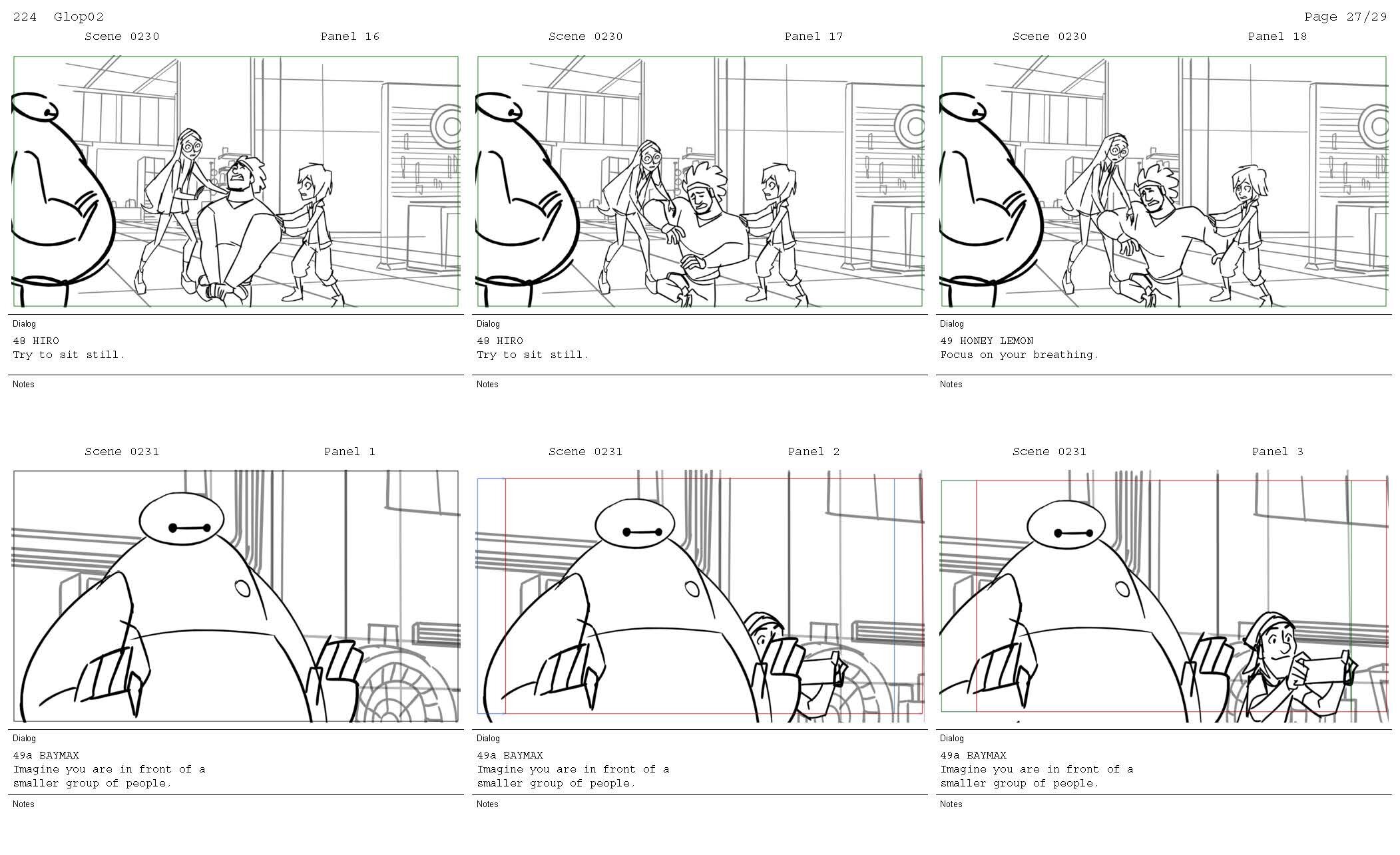 224 Glop02

Page 27/29

Scene 0230 Panel 16

Dialog

48 HIRO
Try to sit still.

Notes

Scene 0230 Panel 17

Dialog

48 HIRO
Try to sit still.

Notes

Scene 0230 Panel 18

Dialog

49 HONEY LEMON
Focus on your breathing.

Notes

Scene 0231 Panel 1

Dialog

49a BAYMAX
Imagine you are in front of a smaller group of people.

Notes

Scene 0231 Panel 2

Dialog

49a BAYMAX
Imagine you are in front of a smaller group of people.

Notes

Scene 0231 Panel 3

Dialog

49a BAYMAX
Imagine you are in front of a smaller group of people.

Notes