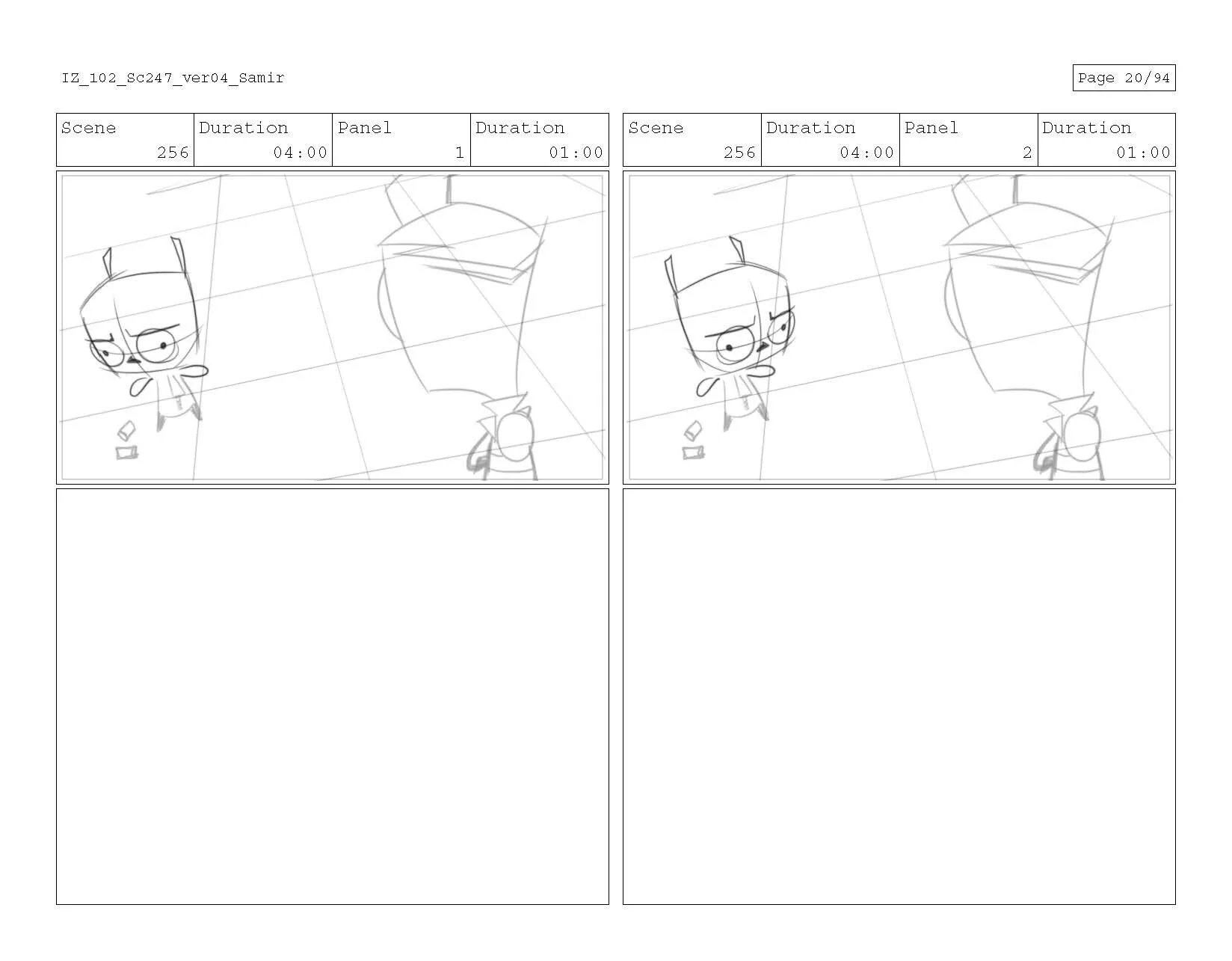 IZ_102_Sc247_ver04_Samir

Page 20/94

| Scene | Duration | Panel | Duration |
|---|---|---|---|
| 256 | 04:00 | 1 | 01:00 |

| Scene | Duration | Panel | Duration |
|---|---|---|---|
| 256 | 04:00 | 2 | 01:00 |