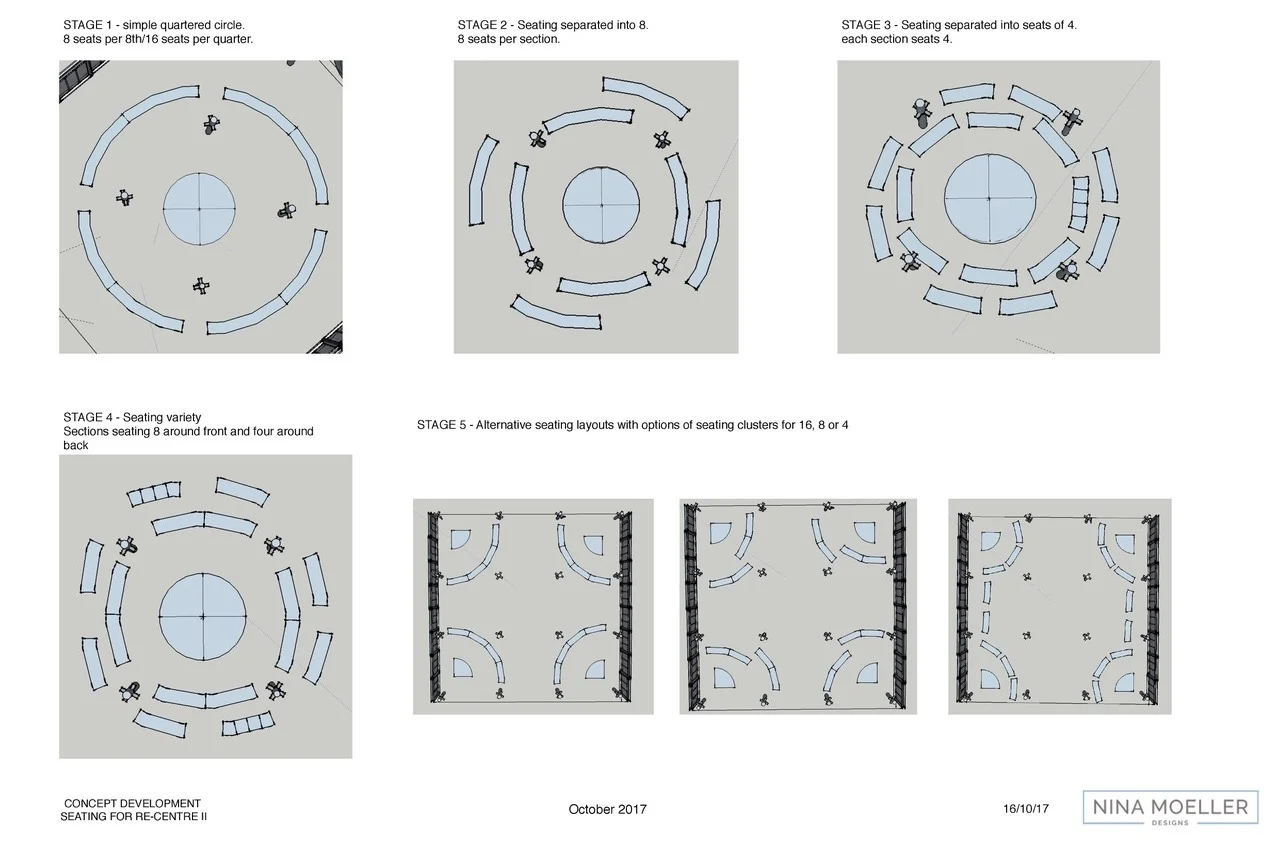 STAGE 1 - simple quartered circle.
8 seats per 8th/16 seats per quarter.

STAGE 2 - Seating separated into 8.
8 seats per section.

STAGE 3 - Seating separated into seats of 4.
each section seats 4.

STAGE 4 - Seating variety
Sections seating 8 around front and four around back

STAGE 5 - Alternative seating layouts with options of seating clusters for 16, 8 or 4

CONCEPT DEVELOPMENT
SEATING FOR RE-CENTRE II

October 2017

16/10/17

NINA MOELLER
DESIGNS