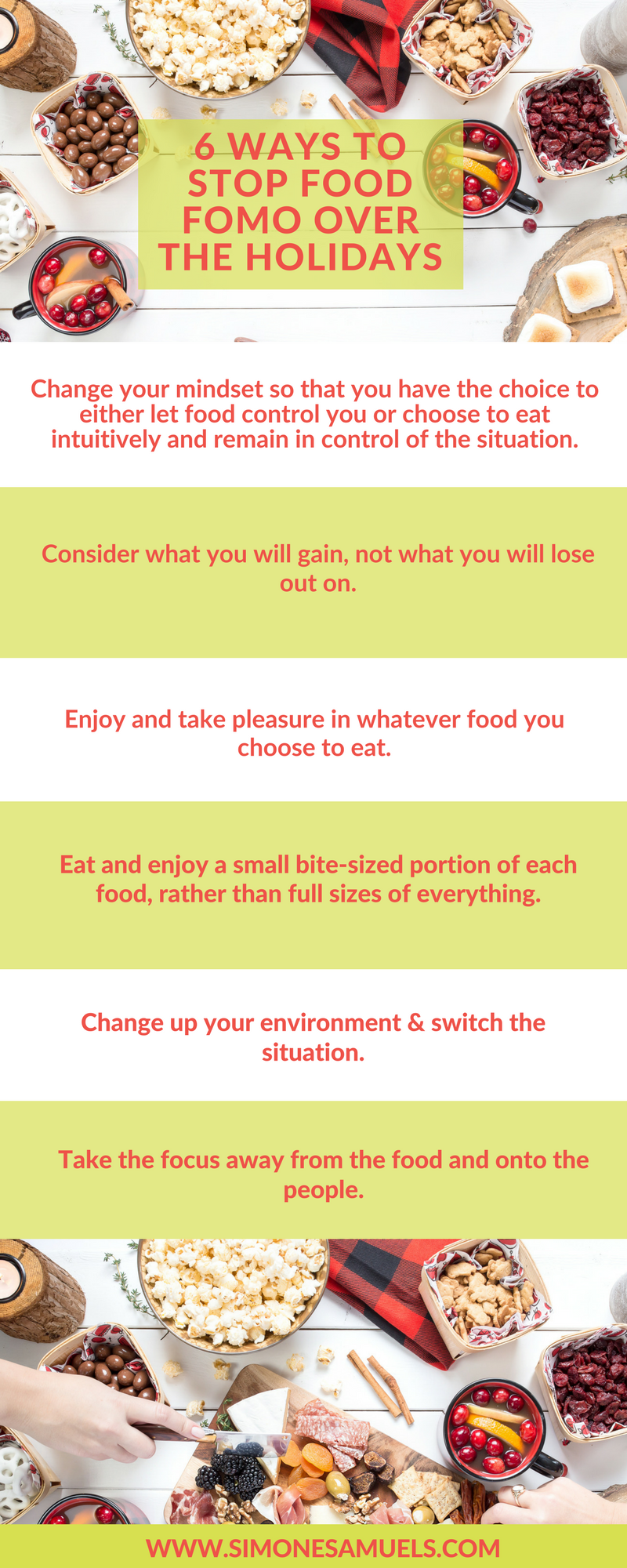 6 WAYS TO STOP FOOD FOMO OVER THE HOLIDAYS

Change your mindset so that you have the choice to either let food control you or choose to eat intuitively and remain in control of the situation.

Consider what you will gain, not what you will lose out on.

Enjoy and take pleasure in whatever food you choose to eat.

Eat and enjoy a small bite-sized portion of each food, rather than full sizes of everything.

Change up your environment & switch the situation.

Take the focus away from the food and onto the people.

WWW.SIMONESAMUELS.COM