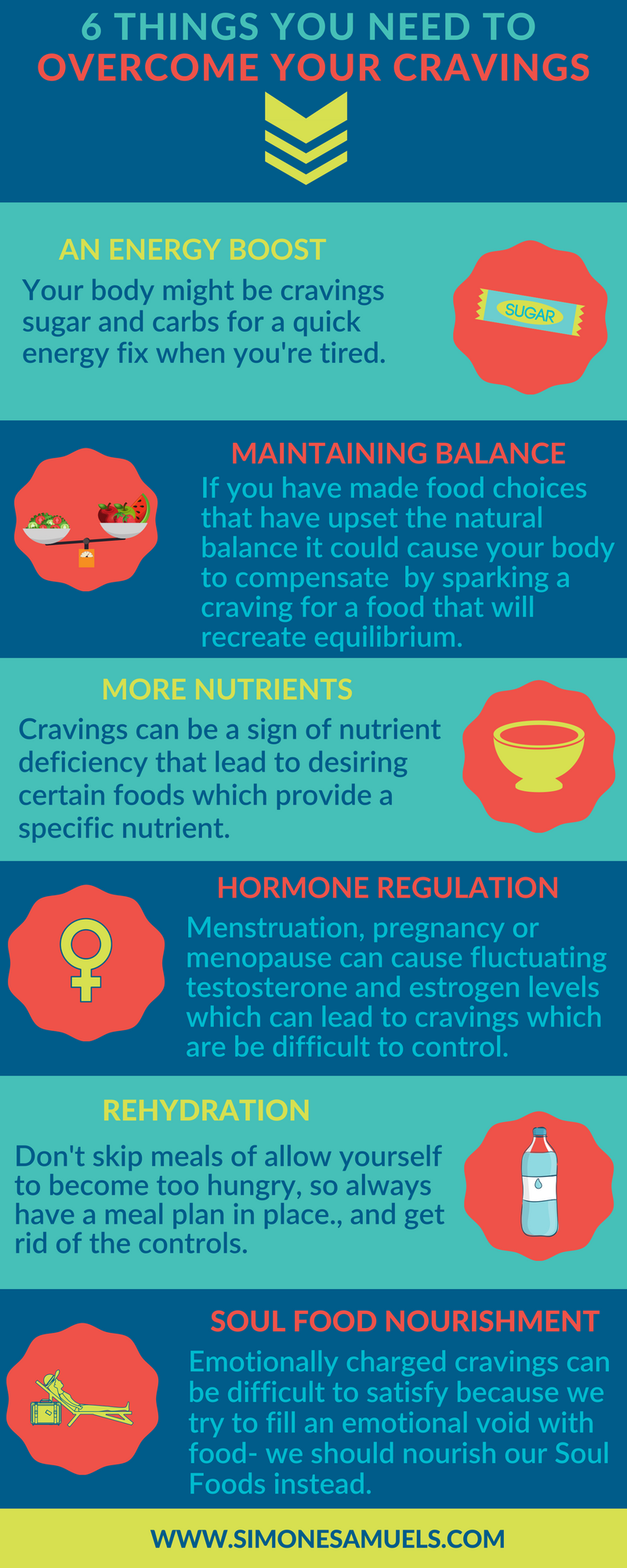 6 THINGS YOU NEED TO
OVERCOME YOUR CRAVINGS

AN ENERGY BOOST

Your body might be cravings sugar and carbs for a quick energy fix when you're tired.

SUGAR

MAINTAINING BALANCE

If you have made food choices that have upset the natural balance it could cause your body to compensate by sparking a craving for a food that will recreate equilibrium.

MORE NUTRIENTS

Cravings can be a sign of nutrient deficiency that lead to desiring certain foods which provide a specific nutrient.

HORMONE REGULATION

Menstruation, pregnancy or menopause can cause fluctuating testosterone and estrogen levels which can lead to cravings which are be difficult to control.

REHYDRATION

Don't skip meals of allow yourself to become too hungry, so always have a meal plan in place., and get rid of the controls.

SOUL FOOD NOURISHMENT

Emotionally charged cravings can be difficult to satisfy because we try to fill an emotional void with food- we should nourish our Soul Foods instead.

WWW.SIMONESAMUELS.COM