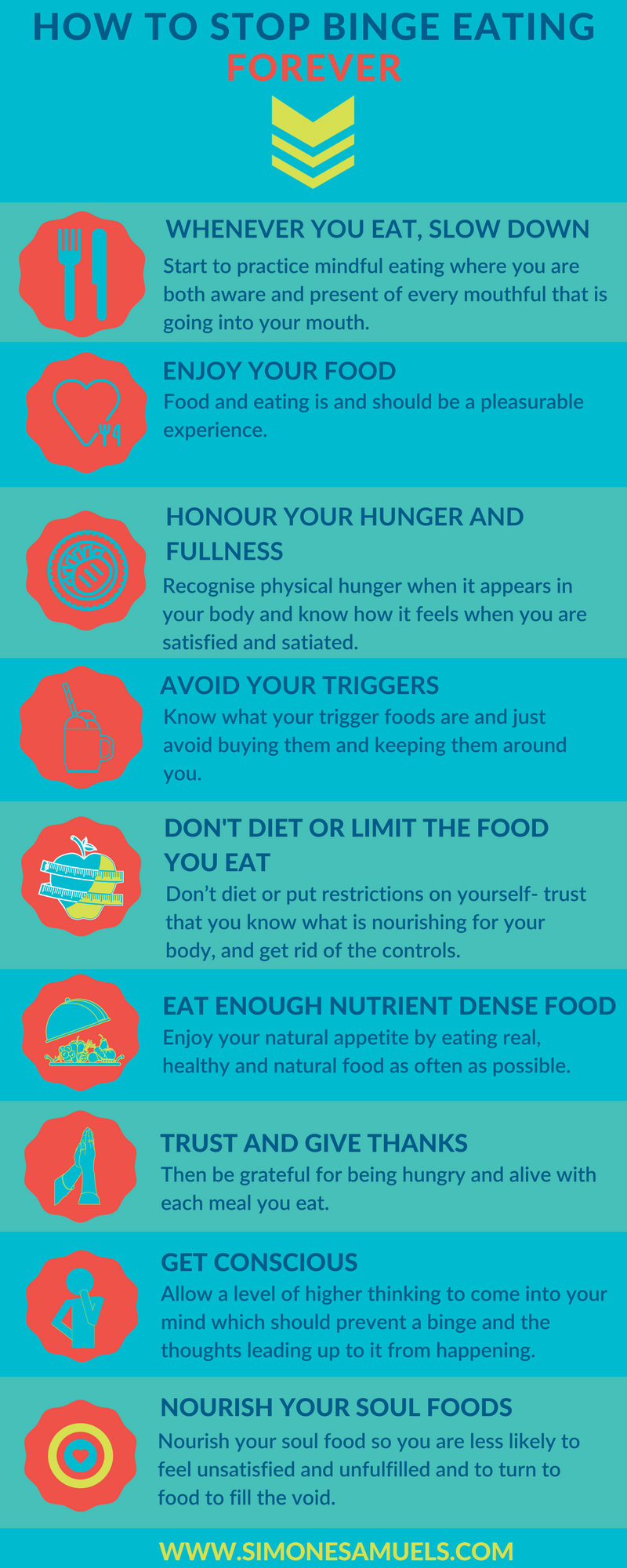 HOW TO STOP BINGE EATING
FOREVER

WHENEVER YOU EAT, SLOW DOWN
Start to practice mindful eating where you are both aware and present of every mouthful that is going into your mouth.

ENJOY YOUR FOOD
Food and eating is and should be a pleasurable experience.

HONOUR YOUR HUNGER AND FULLNESS
Recognise physical hunger when it appears in your body and know how it feels when you are satisfied and satiated.

AVOID YOUR TRIGGERS
Know what your trigger foods are and just avoid buying them and keeping them around you.

DON'T DIET OR LIMIT THE FOOD YOU EAT
Don't diet or put restrictions on yourself- trust that you know what is nourishing for your body, and get rid of the controls.

EAT ENOUGH NUTRIENT DENSE FOOD
Enjoy your natural appetite by eating real, healthy and natural food as often as possible.

TRUST AND GIVE THANKS
Then be grateful for being hungry and alive with each meal you eat.

GET CONSCIOUS
Allow a level of higher thinking to come into your mind which should prevent a binge and the thoughts leading up to it from happening.

NOURISH YOUR SOUL FOODS
Nourish your soul food so you are less likely to feel unsatisfied and unfulfilled and to turn to food to fill the void.

WWW.SIMONESAMUELS.COM