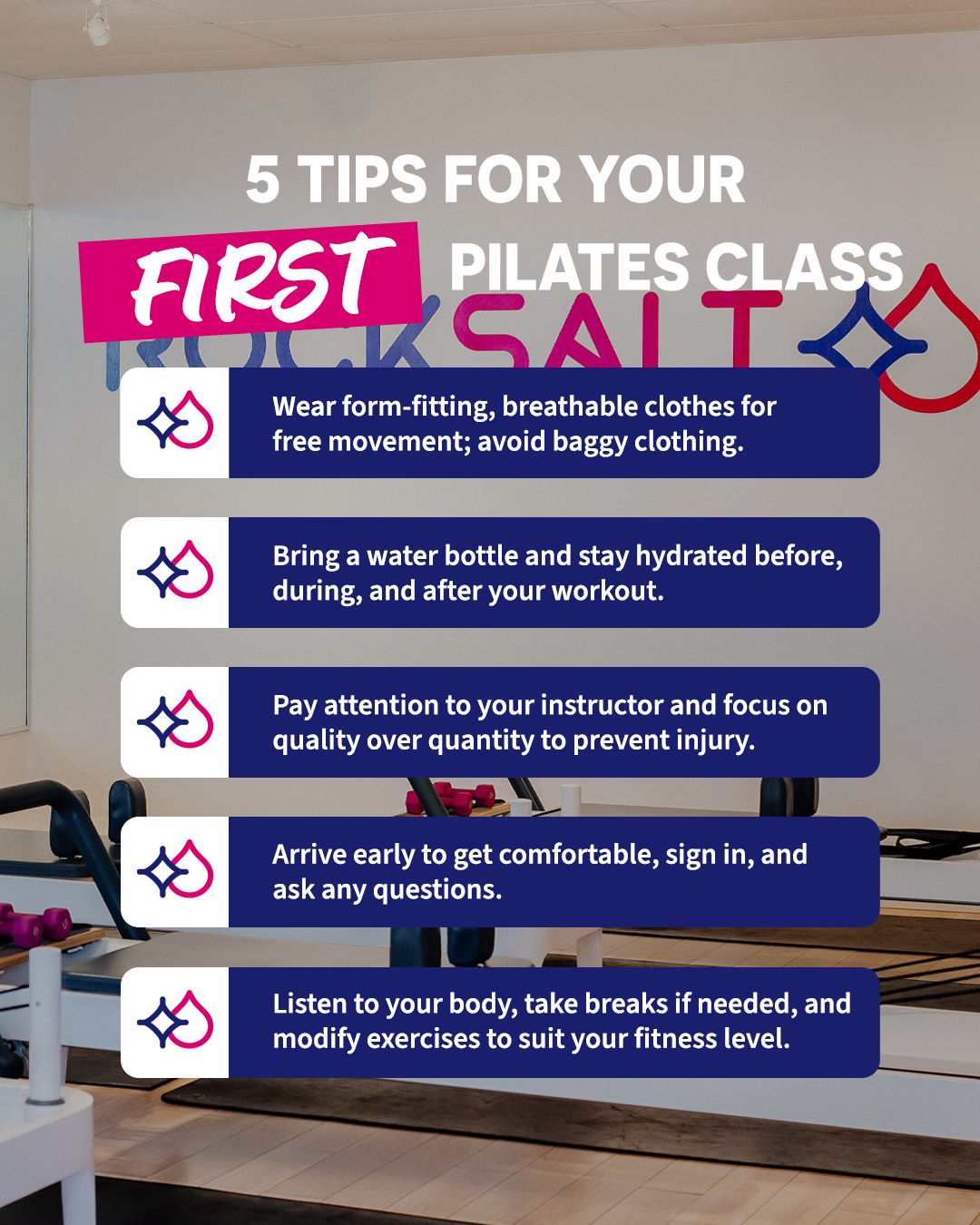 5 TIPS FOR YOUR
FIRST PILATES CLASS

ROCKSALT

Wear form-fitting, breathable clothes for free movement; avoid baggy clothing.

Bring a water bottle and stay hydrated before, during, and after your workout.

Pay attention to your instructor and focus on quality over quantity to prevent injury.

Arrive early to get comfortable, sign in, and ask any questions.

Listen to your body, take breaks if needed, and modify exercises to suit your fitness level.