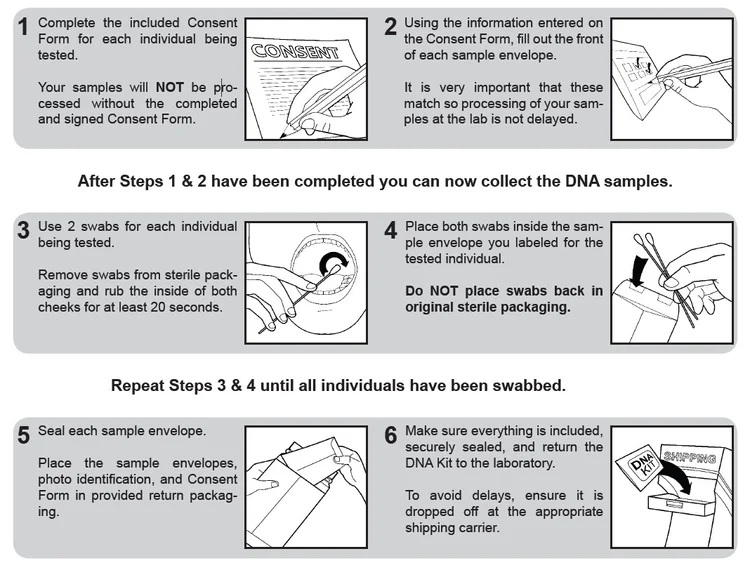 1 Complete the included Consent Form for each individual being tested.

Your samples will NOT be processed without the completed and signed Consent Form.

CONSENT

2 Using the information entered on the Consent Form, fill out the front of each sample envelope.

It is very important that these match so processing of your samples at the lab is not delayed.

After Steps 1 & 2 have been completed you can now collect the DNA samples.

3 Use 2 swabs for each individual being tested.

Remove swabs from sterile packaging and rub the inside of both cheeks for at least 20 seconds.

4 Place both swabs inside the sample envelope you labeled for the tested individual.

Do NOT place swabs back in original sterile packaging.

Repeat Steps 3 & 4 until all individuals have been swabbed.

5 Seal each sample envelope.

Place the sample envelopes, photo identification, and Consent Form in provided return packaging.

6 Make sure everything is included, securely sealed, and return the DNA Kit to the laboratory.

To avoid delays, ensure it is dropped off at the appropriate shipping carrier.

DNA KIT

SHIPPING