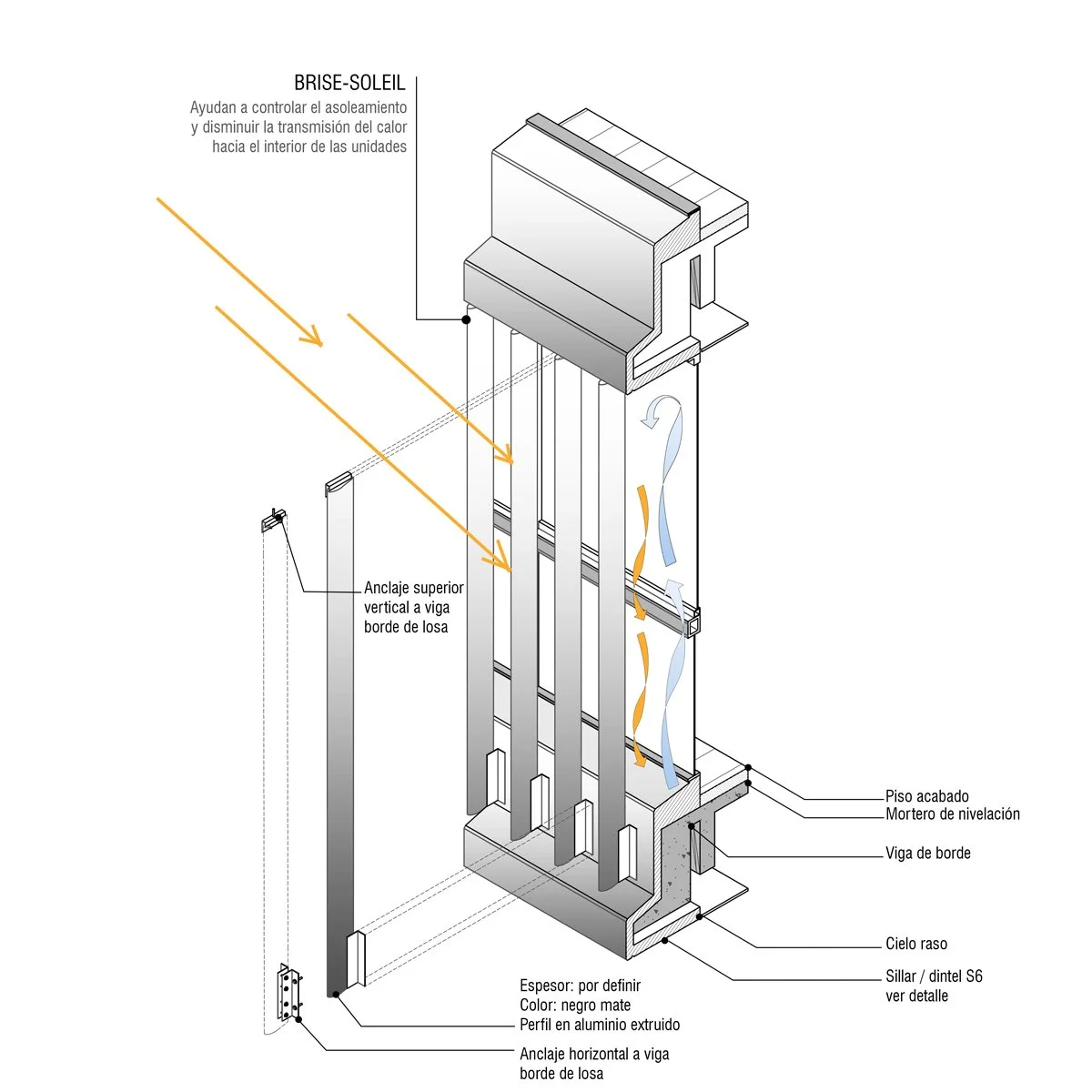 BRISE-SOLEIL
Ayudan a controlar el asoleamiento y disminuir la transmisión del calor hacia el interior de las unidades

Anclaje superior vertical a viga borde de losa

Piso acabado
Mortero de nivelación

Viga de borde

Cielo raso

Sillar / dintel S6 ver detalle

Espesor: por definir
Color: negro mate
Perfil en aluminio extruido

Anclaje horizontal a viga borde de losa