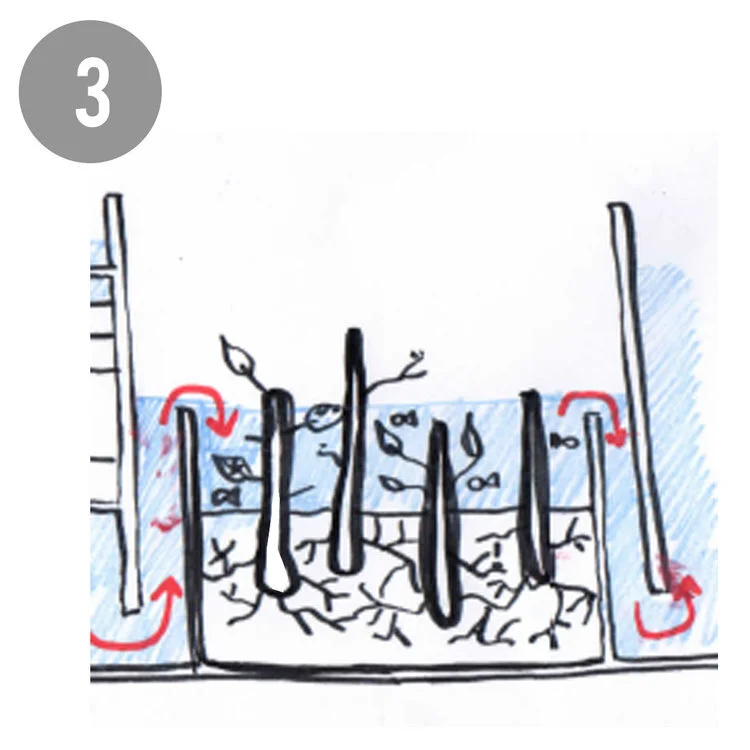 3