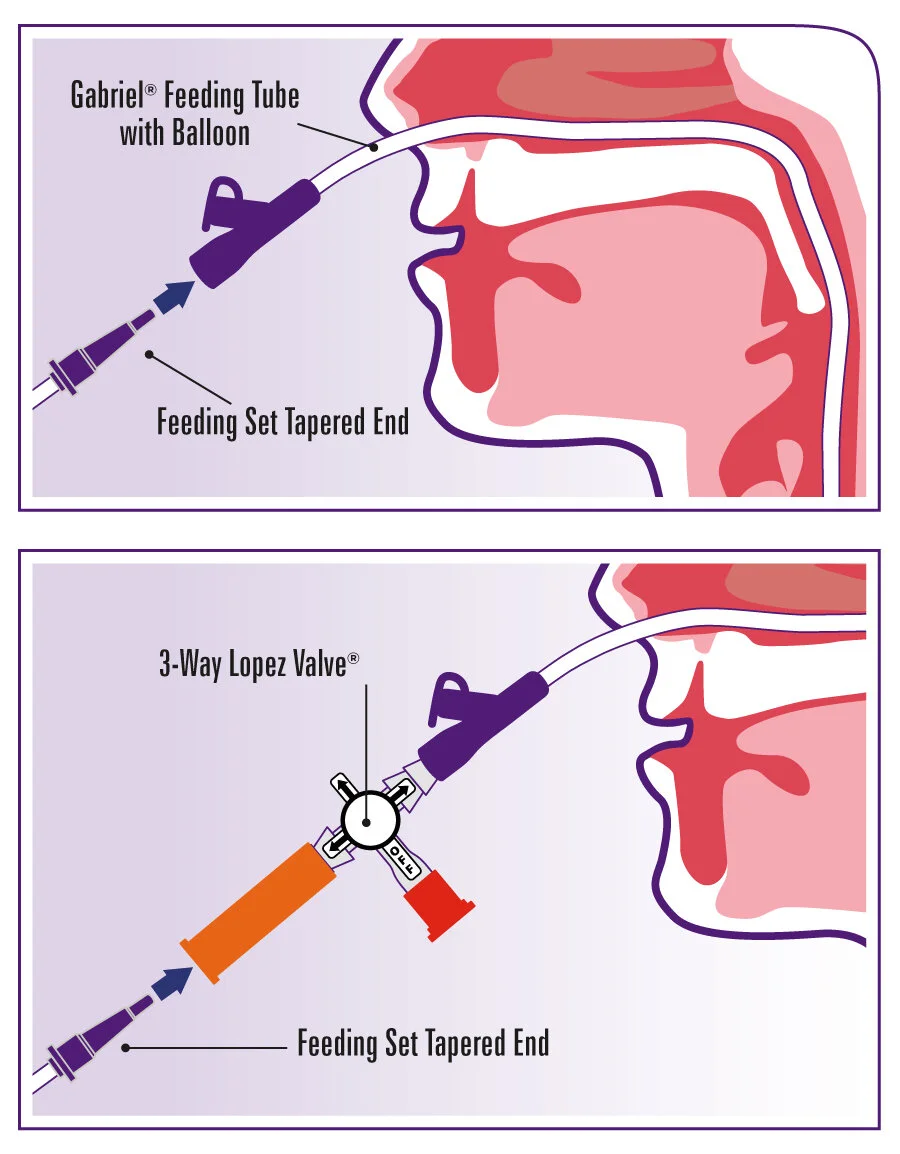 Gabriel® Feeding Tube with Balloon

Feeding Set Tapered End

3-Way Lopez Valve®

OFF

Feeding Set Tapered End