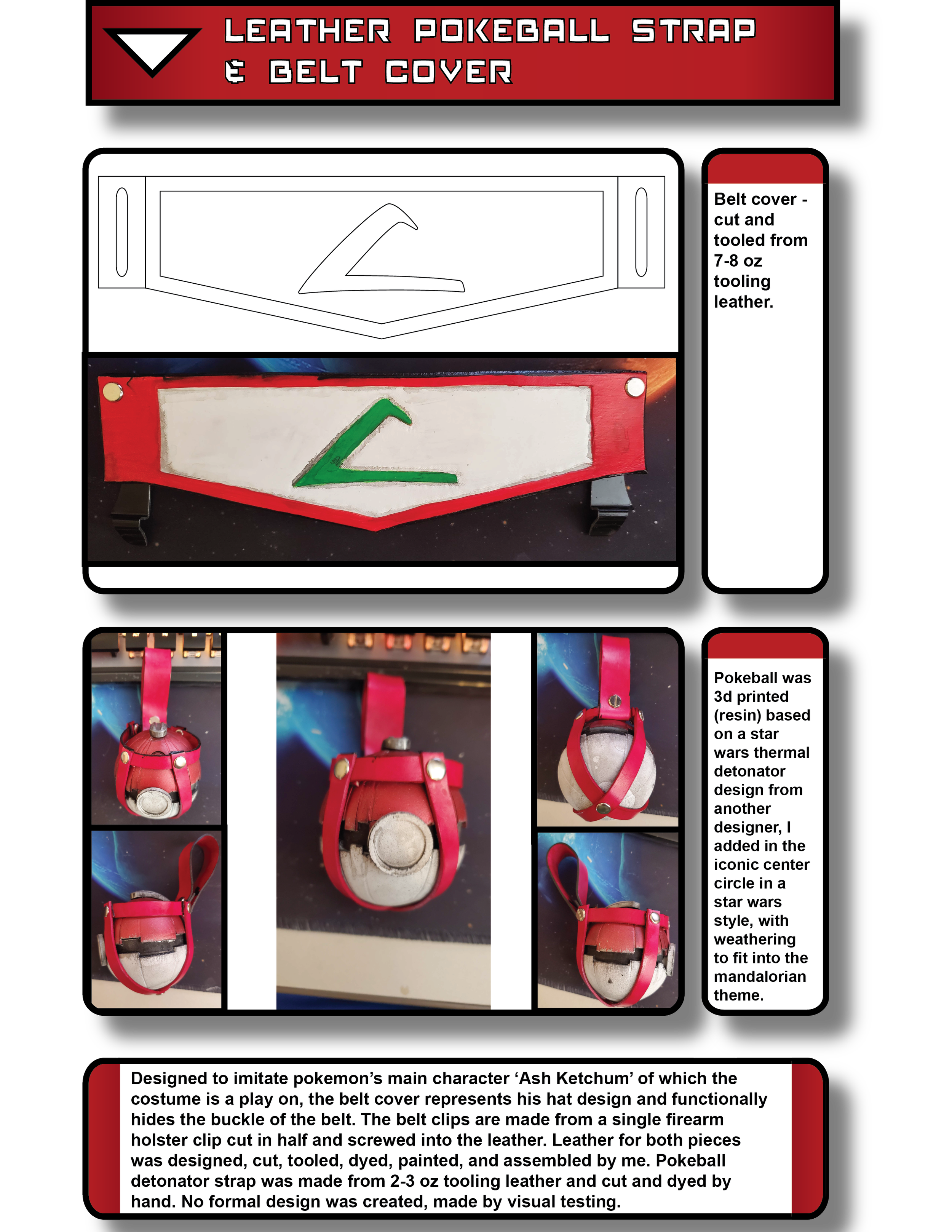 LEATHER POKEBALL STRAP & BELT COVER

Belt cover - cut and tooled from 7-8 oz tooling leather.

Pokeball was 3d printed (resin) based on a star wars thermal detonator design from another designer, I added in the iconic center circle in a star wars style, with weathering to fit into the mandalorian theme.

Designed to imitate pokemon's main character 'Ash Ketchum' of which the costume is a play on, the belt cover represents his hat design and functionally hides the buckle of the belt. The belt clips are made from a single firearm holster clip cut in half and screwed into the leather. Leather for both pieces was designed, cut, tooled, dyed, painted, and assembled by me. Pokeball detonator strap was made from 2-3 oz tooling leather and cut and dyed by hand. No formal design was created, made by visual testing.