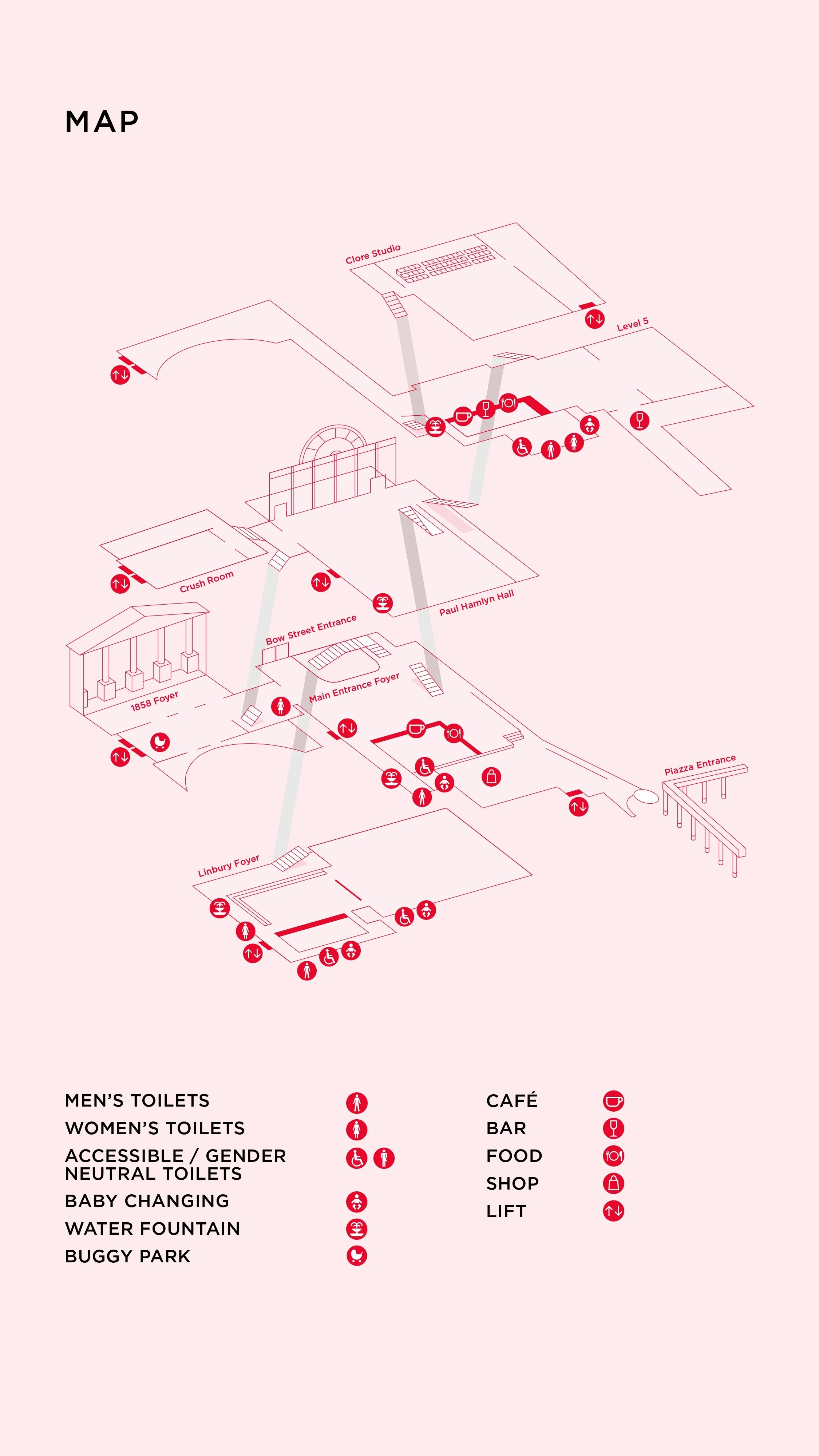 MAP

Clore Studio

Level 5

Crush Room

Paul Hamlyn Hall

Bow Street Entrance

1858 Foyer

Main Entrance Foyer

Piazza Entrance

Linbury Foyer

MEN'S TOILETS

WOMEN'S TOILETS

ACCESSIBLE / GENDER NEUTRAL TOILETS

BABY CHANGING

WATER FOUNTAIN

BUGGY PARK

CAFÉ

BAR

FOOD

SHOP

LIFT