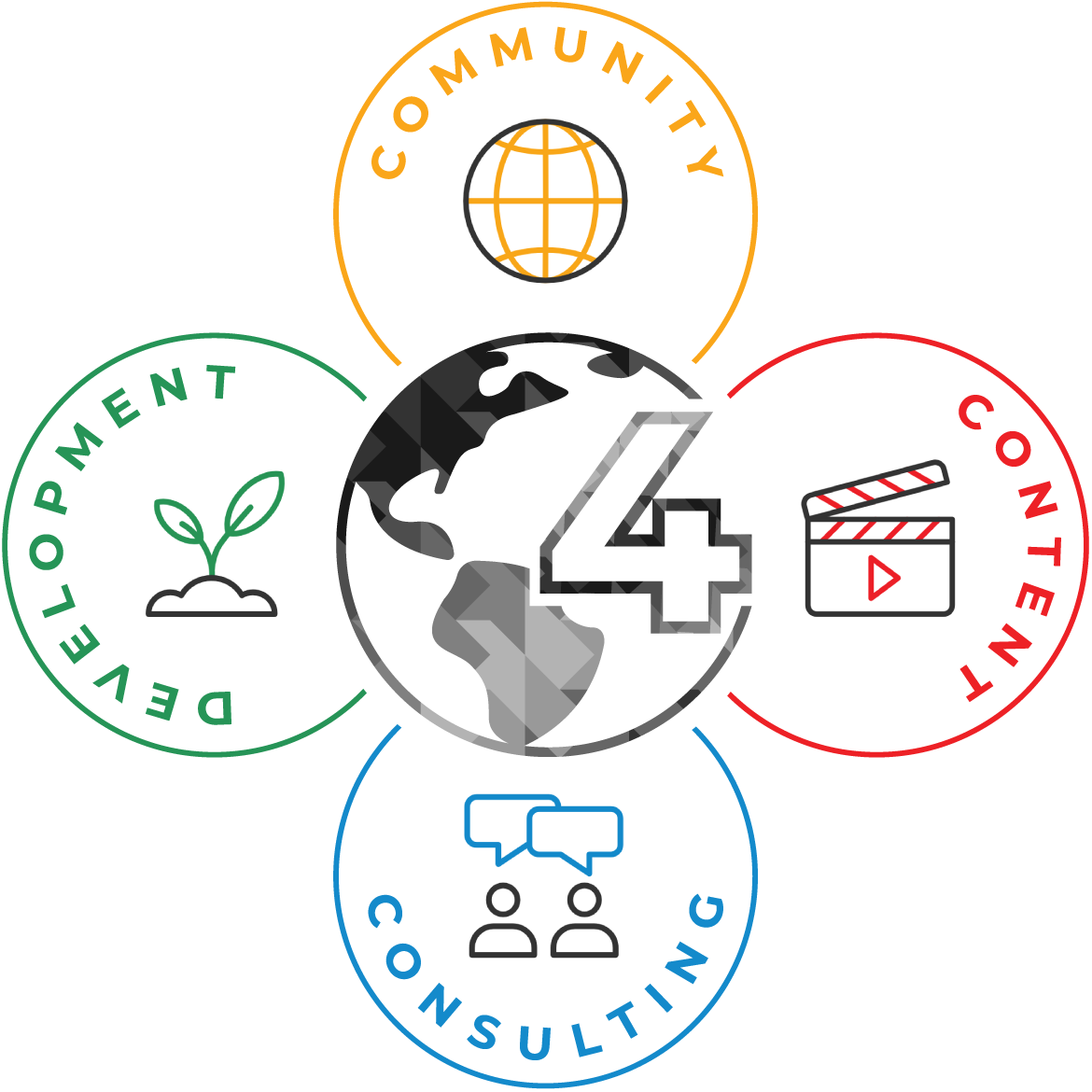 COMMUNITY

DEVELOPMENT

4

CONTENT

CONSULTING