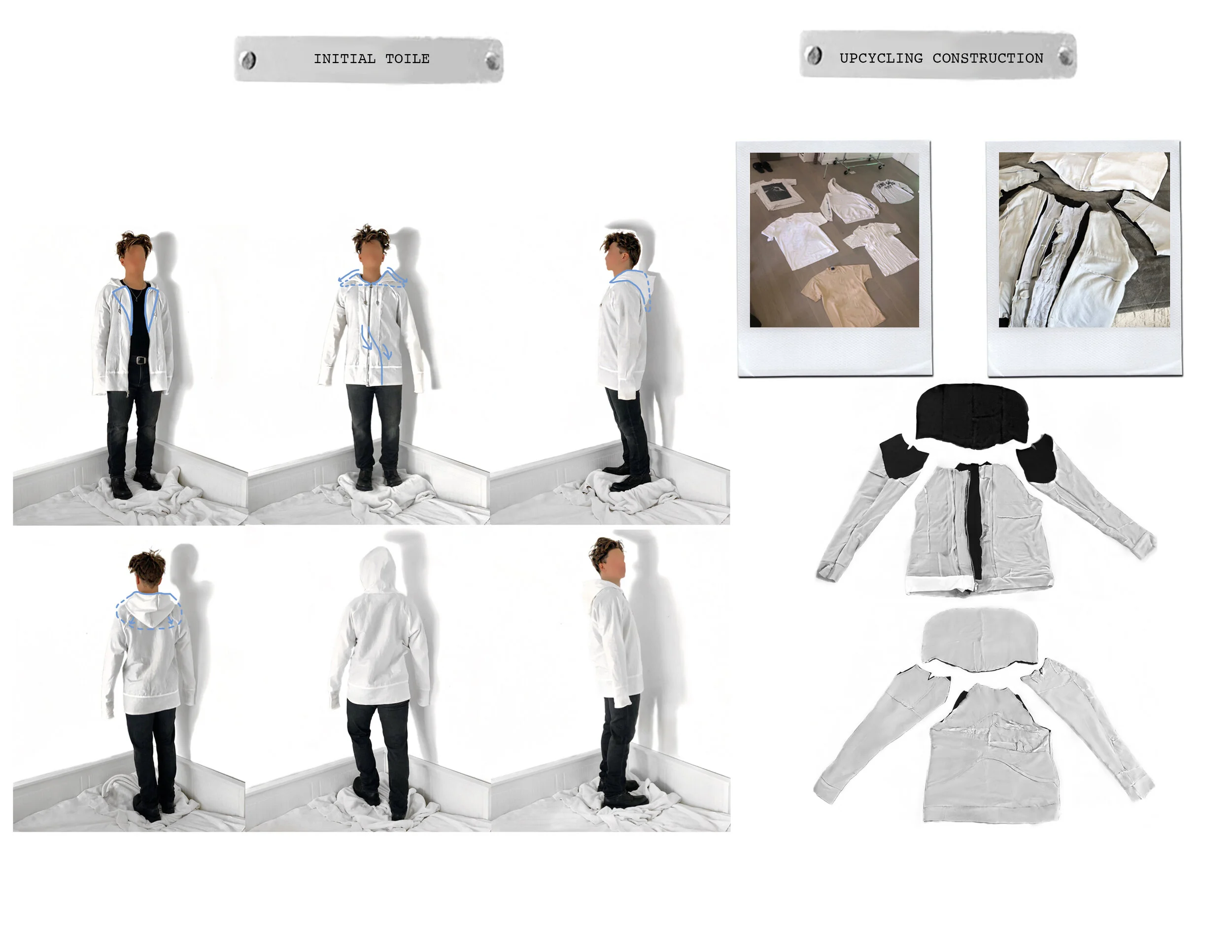 INITIAL TOILE

UPCYCLING CONSTRUCTION