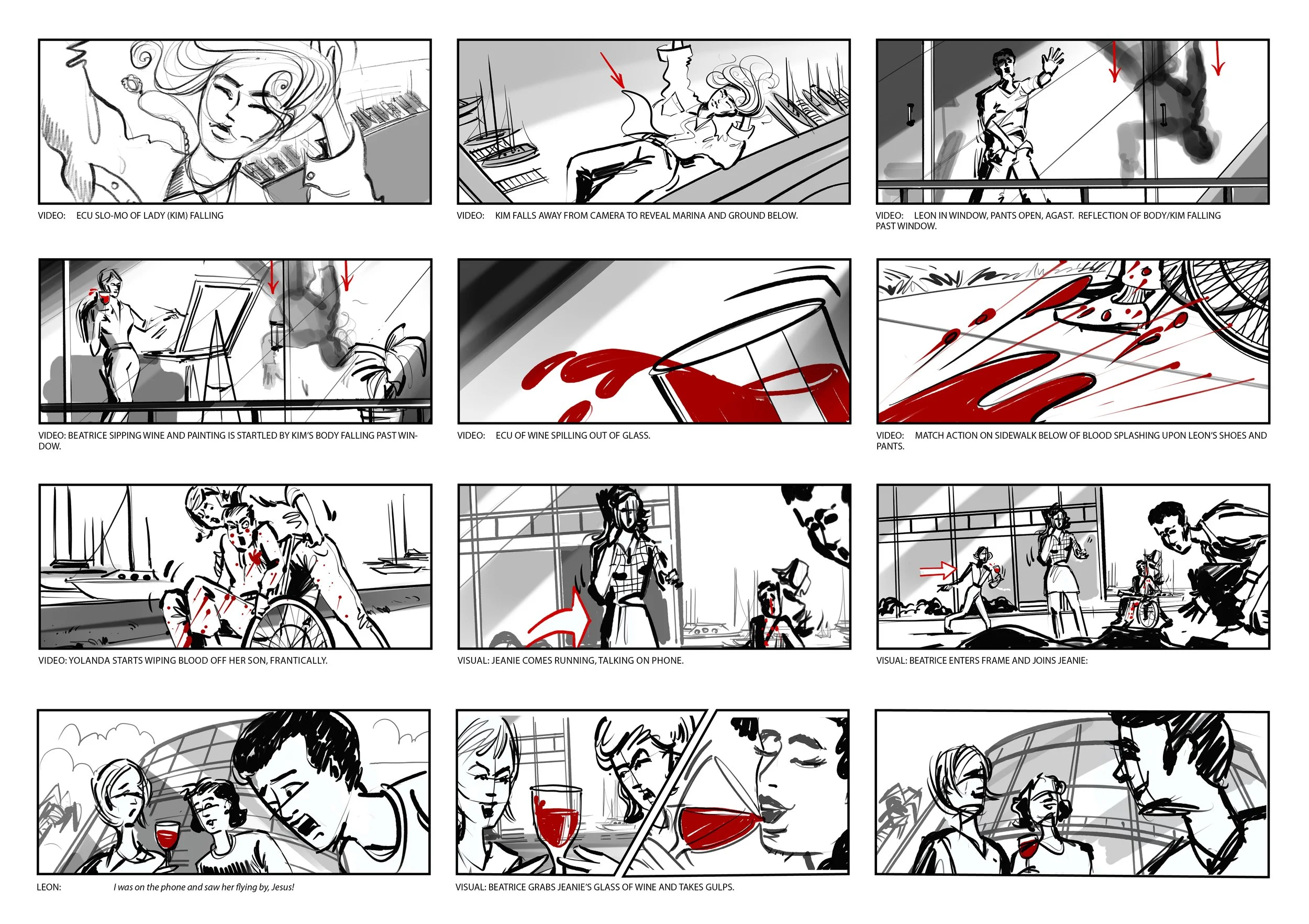 VIDEO: ECU SLO-MO OF LADY (KIM) FALLING

VIDEO: KIM FALLS AWAY FROM CAMERA TO REVEAL MARINA AND GROUND BELOW.

VIDEO: LEON IN WINDOW, PANTS OPEN, AGAST. REFLECTION OF BODY/KIM FALLING PAST WINDOW.

VIDEO: BEATRICE SIPPING WINE AND PAINTING IS STARTLED BY KIM'S BODY FALLING PAST WINDOW.

VIDEO: ECU OF WINE SPILLING OUT OF GLASS.

VIDEO: MATCH ACTION ON SIDEWALK BELOW OF BLOOD SPLASHING UPON LEON'S SHOES AND PANTS.

VIDEO: YOLANDA STARTS WIPING BLOOD OFF HER SON, FRANTICALLY.

VISUAL: JEANIE COMES RUNNING, TALKING ON PHONE.

VISUAL: BEATRICE ENTERS FRAME AND JOINS JEANIE:

LEON: I was on the phone and saw her flying by, Jesus!

VISUAL: BEATRICE GRABS JEANIE'S GLASS OF WINE AND TAKES GULPS.