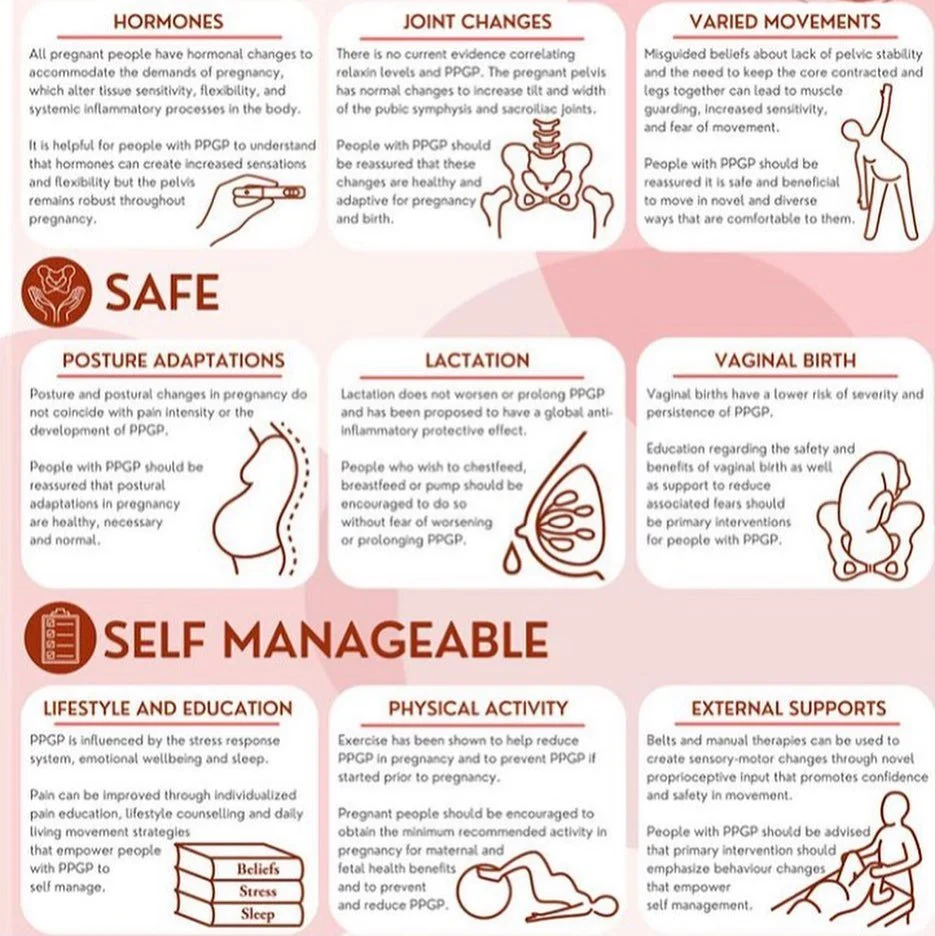 HORMONES

All pregnant people have hormonal changes to accommodate the demands of pregnancy, which alter tissue sensitivity, flexibility, and systemic inflammatory processes in the body.

It is helpful for people with PPGP to understand that hormones can create increased sensations and flexibility but the pelvis remains robust throughout pregnancy.

JOINT CHANGES

There is no current evidence correlating relaxin levels and PPGP. The pregnant pelvis has normal changes to increase tilt and width of the pubic symphysis and sacroiliac joints.

People with PPGP should be reassured that these changes are healthy and adaptive for pregnancy and birth.

VARIED MOVEMENTS

Misguided beliefs about lack of pelvic stability and the need to keep the core contracted and legs together can lead to muscle guarding, increased sensitivity, and fear of movement.

People with PPGP should be reassured it is safe and beneficial to move in novel and diverse ways that are comfortable to them.

SAFE

POSTURE ADAPTATIONS

Posture and postural changes in pregnancy do not coincide with pain intensity or the development of PPGP.

People with PPGP should be reassured that postural adaptations in pregnancy are healthy, necessary and normal.

LACTATION

Lactation does not worsen or prolong PPGP and has been proposed to have a global anti-inflammatory protective effect.

People who wish to chestfeed, breastfeed or pump should be encouraged to do so without fear of worsening or prolonging PPGP.

VAGINAL BIRTH

Vaginal births have a lower risk of severity and persistence of PPGP.

Education regarding the safety and benefits of vaginal birth as well as support to reduce associated fears should be primary interventions for people with PPGP.

SELF MANAGEABLE

LIFESTYLE AND EDUCATION

PPGP is influenced by the stress response system, emotional wellbeing and sleep.

Pain can be improved through individualized pain education, lifestyle counselling and daily living movement strategies that empower people with PPGP to self manage.

Beliefs
Stress
Sleep

PHYSICAL ACTIVITY

Exercise has been shown to help reduce PPGP in pregnancy and to prevent PPGP if started prior to pregnancy.

Pregnant people should be encouraged to obtain the minimum recommended activity in pregnancy for maternal and fetal health benefits and to prevent and reduce PPGP.

EXTERNAL SUPPORTS

Belts and manual therapies can be used to create sensory-motor changes through novel proprioceptive input that promotes confidence and safety in movement.

People with PPGP should be advised that primary intervention should emphasize behaviour changes that empower self management.