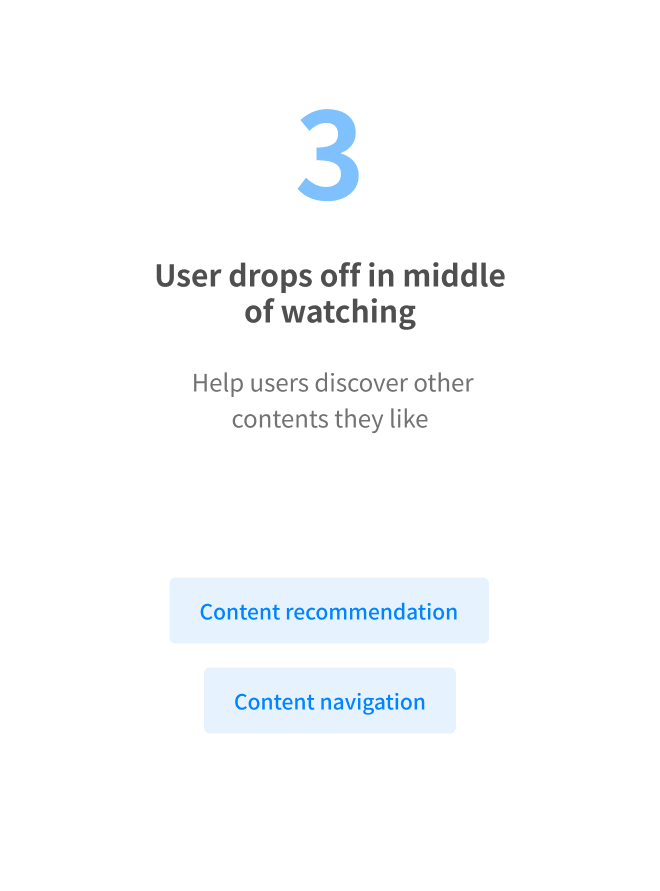 3

User drops off in middle of watching

Help users discover other contents they like

Content recommendation

Content navigation