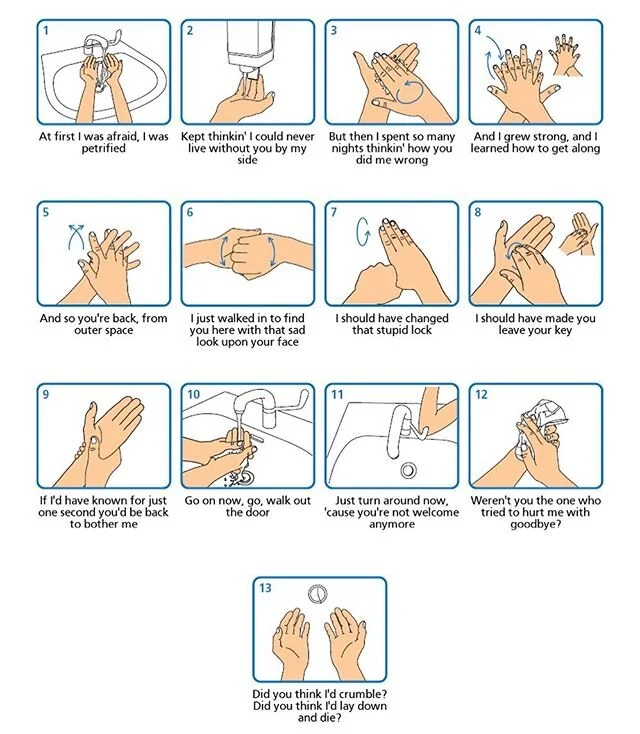 1
At first I was afraid, I was petrified

2
Kept thinkin' I could never live without you by my side

3
But then I spent so many nights thinkin' how you did me wrong

4
And I grew strong, and I learned how to get along

5
And so you're back, from outer space

6
I just walked in to find you here with that sad look upon your face

7
I should have changed that stupid lock

8
I should have made you leave your key

9
If I'd have known for just one second you'd be back to bother me

10
Go on now, go, walk out the door

11
Just turn around now, 'cause you're not welcome anymore

12
Weren't you the one who tried to hurt me with goodbye?

13
Did you think I'd crumble? Did you think I'd lay down and die?