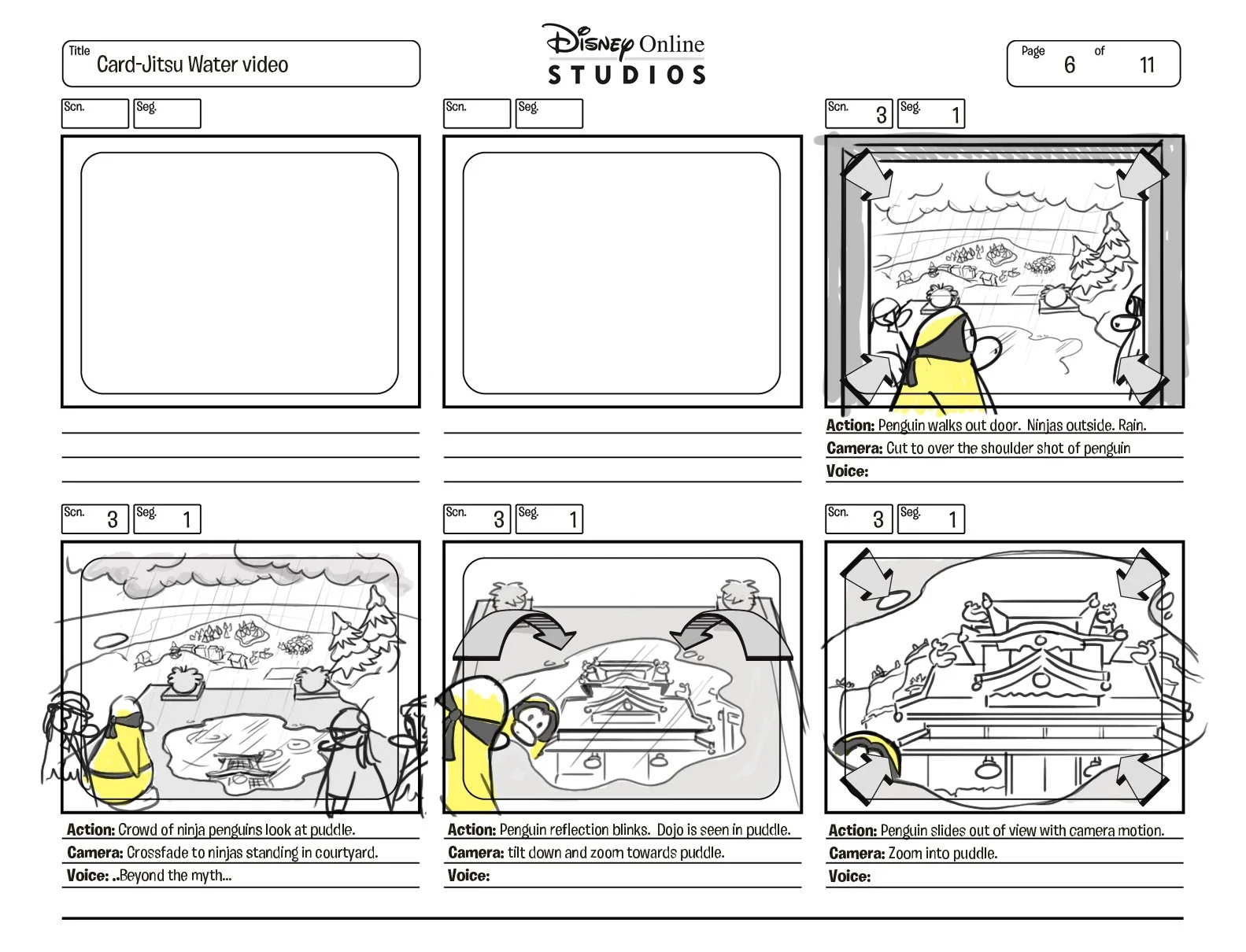 Title
Card-Jitsu Water video

Disney Online
STUDIOS

Page 6 of 11

Scn. Seg.

Scn. Seg.

Scn. 3 Seg. 1

Action: Penguin walks out door. Ninjas outside. Rain.
Camera: Cut to over the shoulder shot of penguin
Voice:

Scn. 3 Seg. 1

Action: Crowd of ninja penguins look at puddle.
Camera: Crossfade to ninjas standing in courtyard.
Voice: ..Beyond the myth...

Scn. 3 Seg. 1

Action: Penguin reflection blinks. Dojo is seen in puddle.
Camera: tilt down and zoom towards puddle.
Voice:

Scn. 3 Seg. 1

Action: Penguin slides out of view with camera motion.
Camera: Zoom into puddle.
Voice: