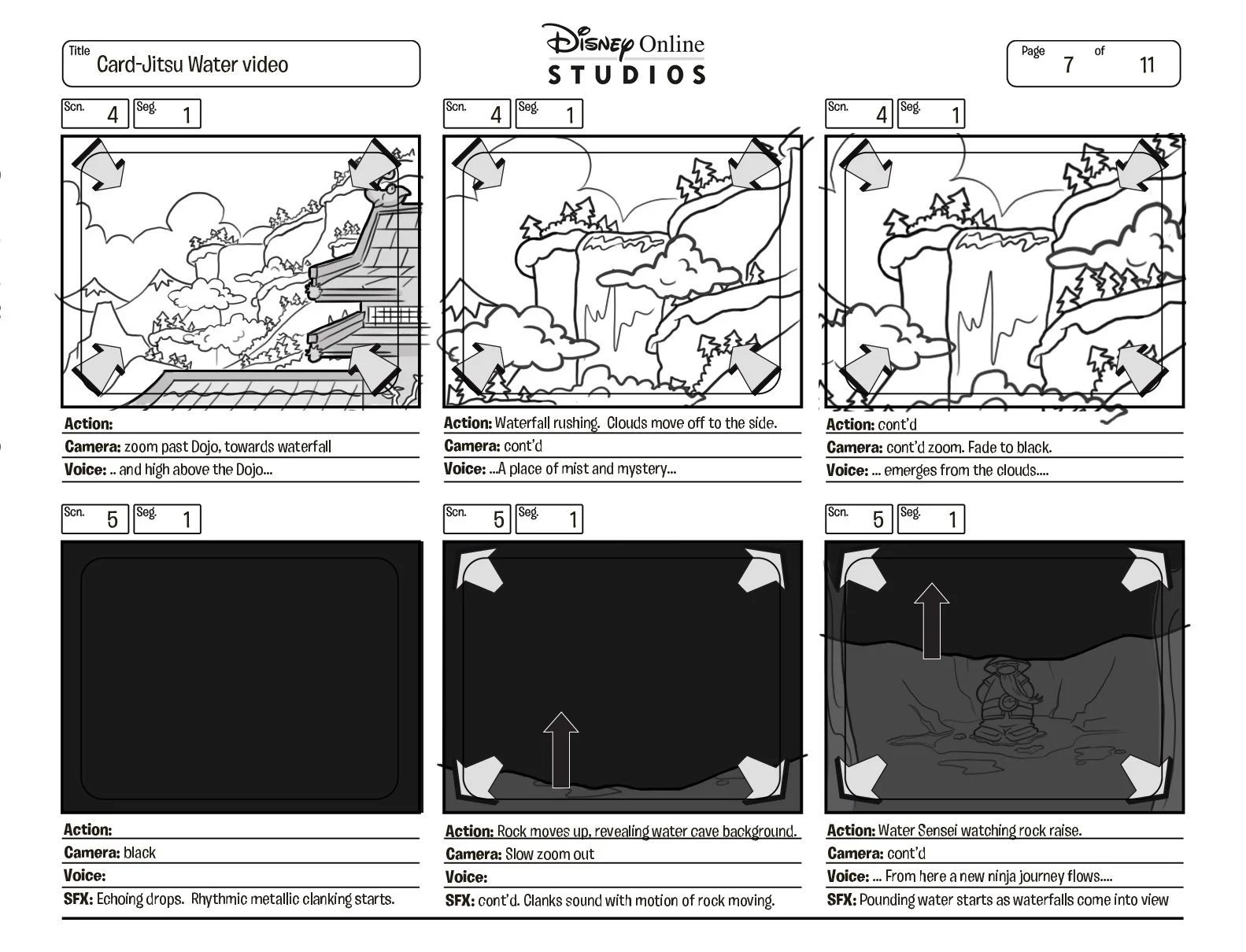 Title Card-Jitsu Water video

Disney Online STUDIOS

Page 7 of 11

Scn. 4 Seg. 1

Action:
Camera: zoom past Dojo, towards waterfall
Voice: .. and high above the Dojo...

Scn. 4 Seg. 1

Action: Waterfall rushing. Clouds move off to the side.
Camera: cont'd
Voice: ...A place of mist and mystery...

Scn. 4 Seg. 1

Action: cont'd
Camera: cont'd zoom. Fade to black.
Voice: ... emerges from the clouds....

Scn. 5 Seg. 1

Action:
Camera: black
Voice:
SFX: Echoing drops. Rhythmic metallic clanking starts.

Scn. 5 Seg. 1

Action: Rock moves up, revealing water cave background.
Camera: Slow zoom out
Voice:
SFX: cont'd. Clanks sound with motion of rock moving.

Scn. 5 Seg. 1

Action: Water Sensei watching rock raise.
Camera: cont'd
Voice: ... From here a new ninja journey flows....
SFX: Pounding water starts as waterfalls come into view