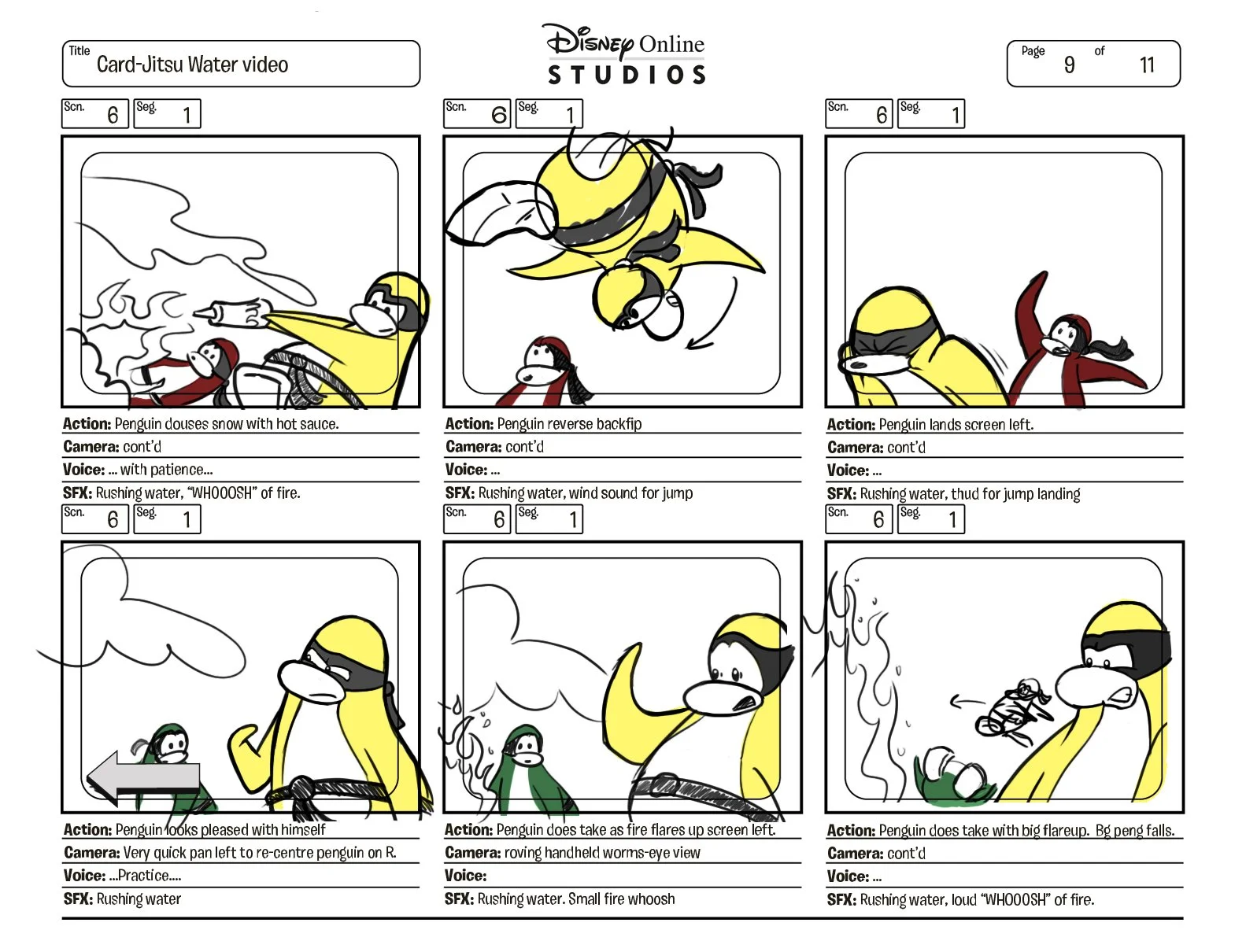 Title Card-Jitsu Water video

Disney Online STUDIOS

Page 9 of 11

Scn. 6 Seg. 1

Action: Penguin douses snow with hot sauce.
Camera: cont'd
Voice: ... with patience...
SFX: Rushing water, "WHOOOSH" of fire.

Scn. 6 Seg. 1

Action: Penguin reverse backfip
Camera: cont'd
Voice: ...
SFX: Rushing water, wind sound for jump

Scn. 6 Seg. 1

Action: Penguin lands screen left.
Camera: cont'd
Voice: ...
SFX: Rushing water, thud for jump landing

Scn. 6 Seg. 1

Action: Penguin looks pleased with himself
Camera: Very quick pan left to re-centre penguin on R.
Voice: ...Practice....
SFX: Rushing water

Scn. 6 Seg. 1

Action: Penguin does take as fire flares up screen left.
Camera: roving handheld worms-eye view
Voice:
SFX: Rushing water. Small fire whoosh

Scn. 6 Seg. 1

Action: Penguin does take with big flareup. Bg peng falls.
Camera: cont'd
Voice: ...
SFX: Rushing water, loud "WHOOOSH" of fire.