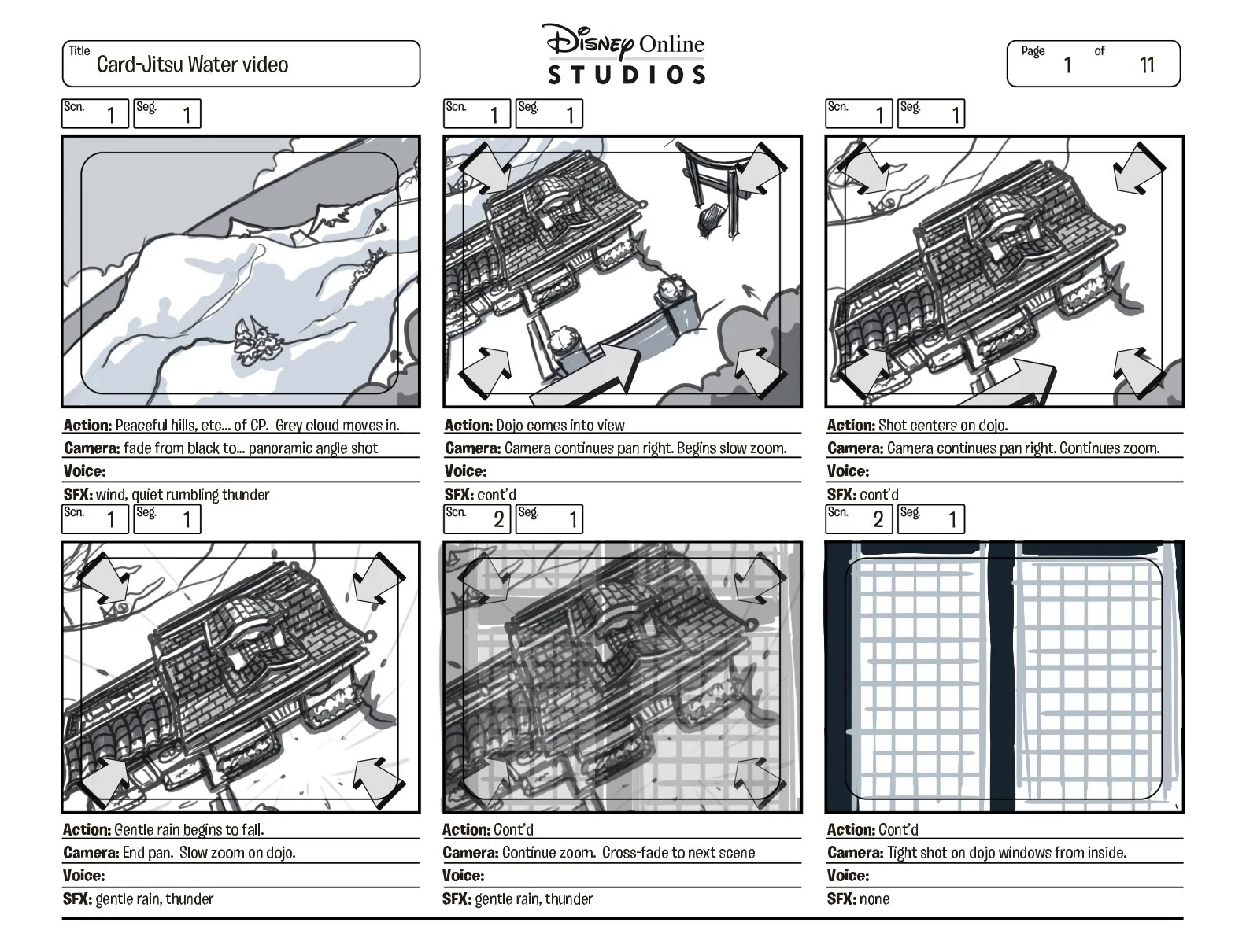 Title Card-Jitsu Water video

Disney Online STUDIOS

Page 1 of 11

Scn. 1 Seg. 1

Action: Peaceful hills, etc... of CP. Grey cloud moves in.
Camera: fade from black to... panoramic angle shot
Voice:
SFX: wind, quiet rumbling thunder

Scn. 1 Seg. 1

Action: Dojo comes into view
Camera: Camera continues pan right. Begins slow zoom.
Voice:
SFX: cont'd

Scn. 1 Seg. 1

Action: Shot centers on dojo.
Camera: Camera continues pan right. Continues zoom.
Voice:
SFX: cont'd

Scn. 1 Seg. 1

Action: Gentle rain begins to fall.
Camera: End pan. Slow zoom on dojo.
Voice:
SFX: gentle rain, thunder

Scn. 2 Seg. 1

Action: Cont'd
Camera: Continue zoom. Cross-fade to next scene
Voice:
SFX: gentle rain, thunder

Scn. 2 Seg. 1

Action: Cont'd
Camera: Tight shot on dojo windows from inside.
Voice:
SFX: none