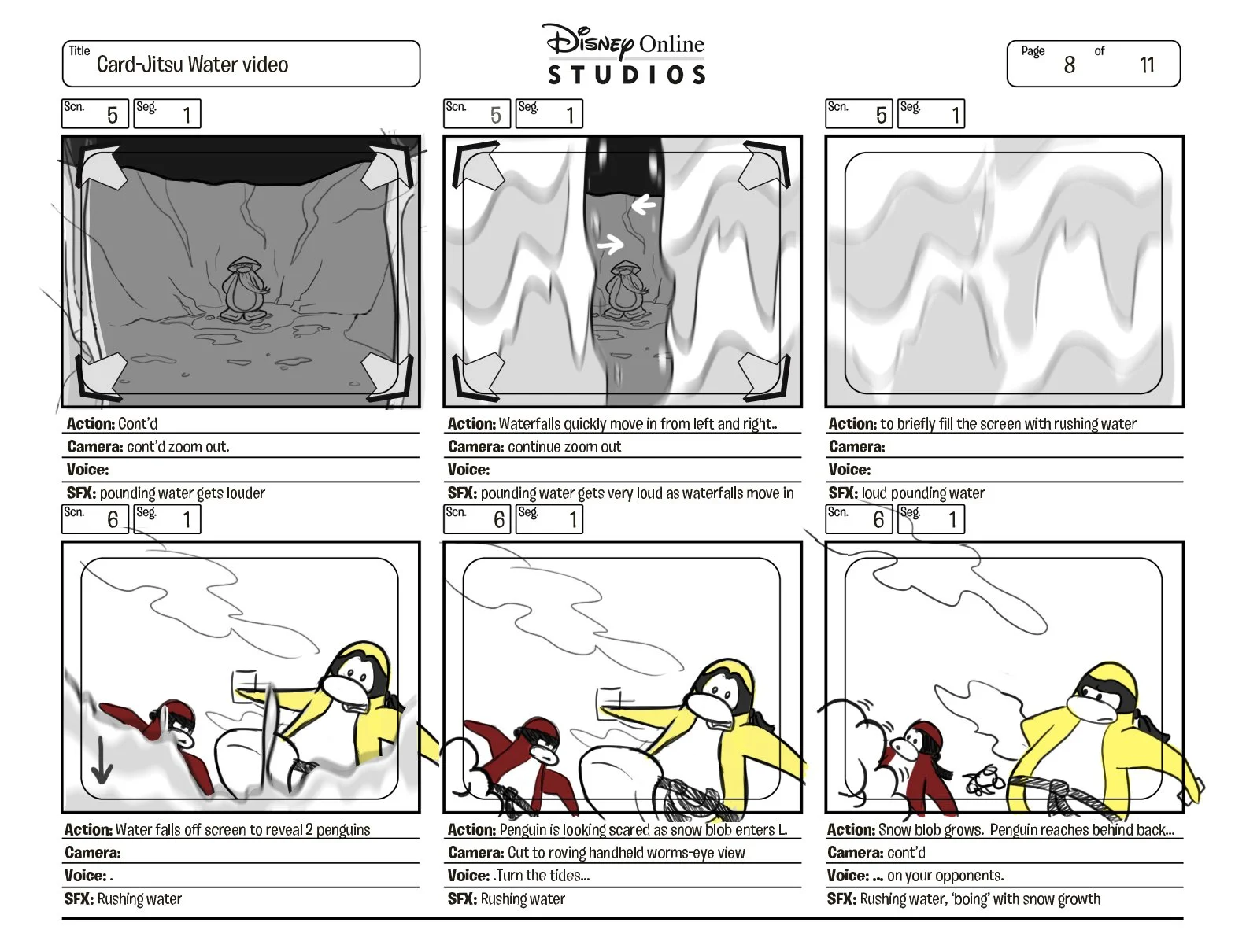 Title Card-Jitsu Water video

Disney Online STUDIOS

Page 8 of 11

Scn. 5 Seg. 1

Action: Cont'd
Camera: cont'd zoom out.
Voice:
SFX: pounding water gets louder

Scn. 5 Seg. 1

Action: Waterfalls quickly move in from left and right..
Camera: continue zoom out
Voice:
SFX: pounding water gets very loud as waterfalls move in

Scn. 5 Seg. 1

Action: to briefly fill the screen with rushing water
Camera:
Voice:
SFX: loud pounding water

Scn. 6 Seg. 1

Action: Water falls off screen to reveal 2 penguins
Camera:
Voice: .
SFX: Rushing water

Scn. 6 Seg. 1

Action: Penguin is looking scared as snow blob enters L.
Camera: Cut to roving handheld worms-eye view
Voice: .Turn the tides...
SFX: Rushing water

Scn. 6 Seg. 1

Action: Snow blob grows. Penguin reaches behind back...
Camera: cont'd
Voice: ... on your opponents.
SFX: Rushing water, 'boing' with snow growth