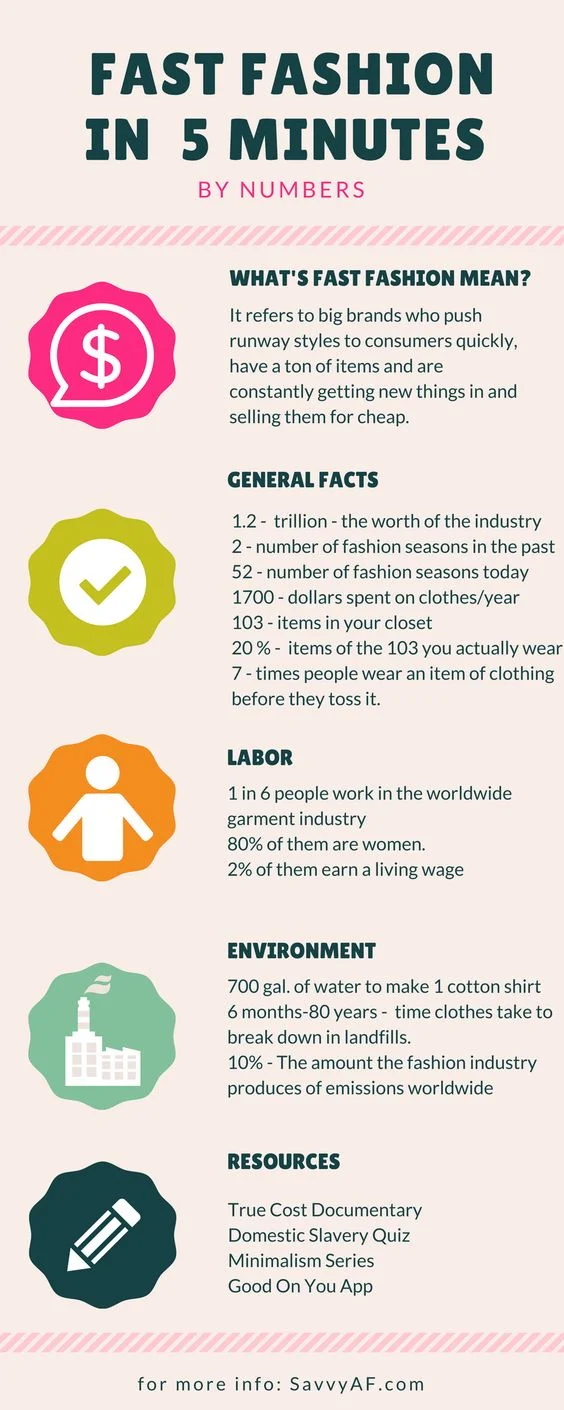 FAST FASHION IN 5 MINUTES

BY NUMBERS

WHAT'S FAST FASHION MEAN?

It refers to big brands who push runway styles to consumers quickly, have a ton of items and are constantly getting new things in and selling them for cheap.

GENERAL FACTS

1.2 - trillion - the worth of the industry
2 - number of fashion seasons in the past
52 - number of fashion seasons today
1700 - dollars spent on clothes/year
103 - items in your closet
20 % - items of the 103 you actually wear
7 - times people wear an item of clothing before they toss it.

LABOR

1 in 6 people work in the worldwide garment industry
80% of them are women.
2% of them earn a living wage

ENVIRONMENT

700 gal. of water to make 1 cotton shirt
6 months-80 years - time clothes take to break down in landfills.
10% - The amount the fashion industry produces of emissions worldwide

RESOURCES

True Cost Documentary
Domestic Slavery Quiz
Minimalism Series
Good On You App

for more info: SavvyAF.com