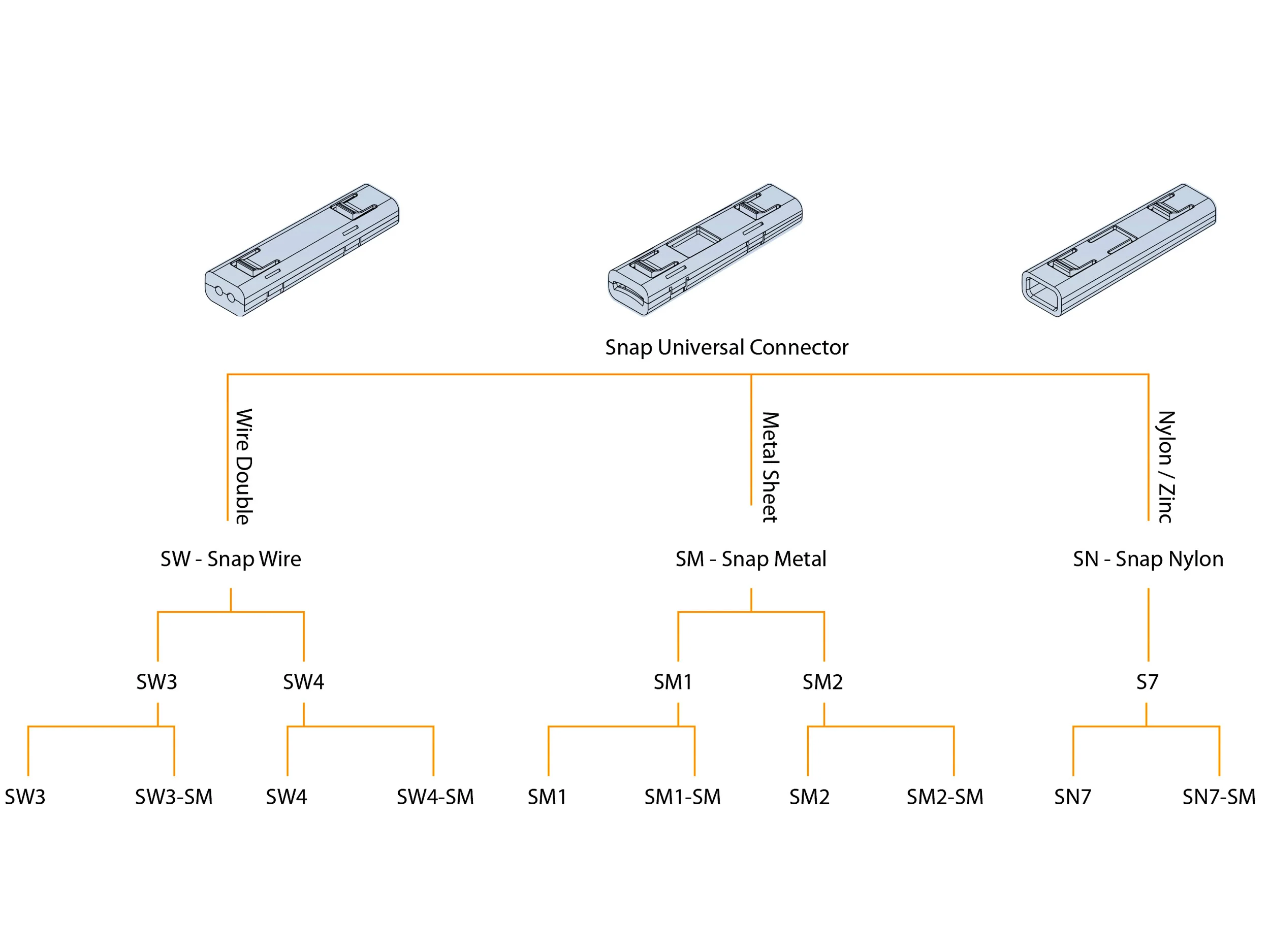 Snap Universal Connector

Wire Double

Metal Sheet

Nylon / Zinc

SW - Snap Wire

SM - Snap Metal

SN - Snap Nylon

SW3

SW4

SM1

SM2

S7

SW3

SW3-SM

SW4

SW4-SM

SM1

SM1-SM

SM2

SM2-SM

SN7

SN7-SM