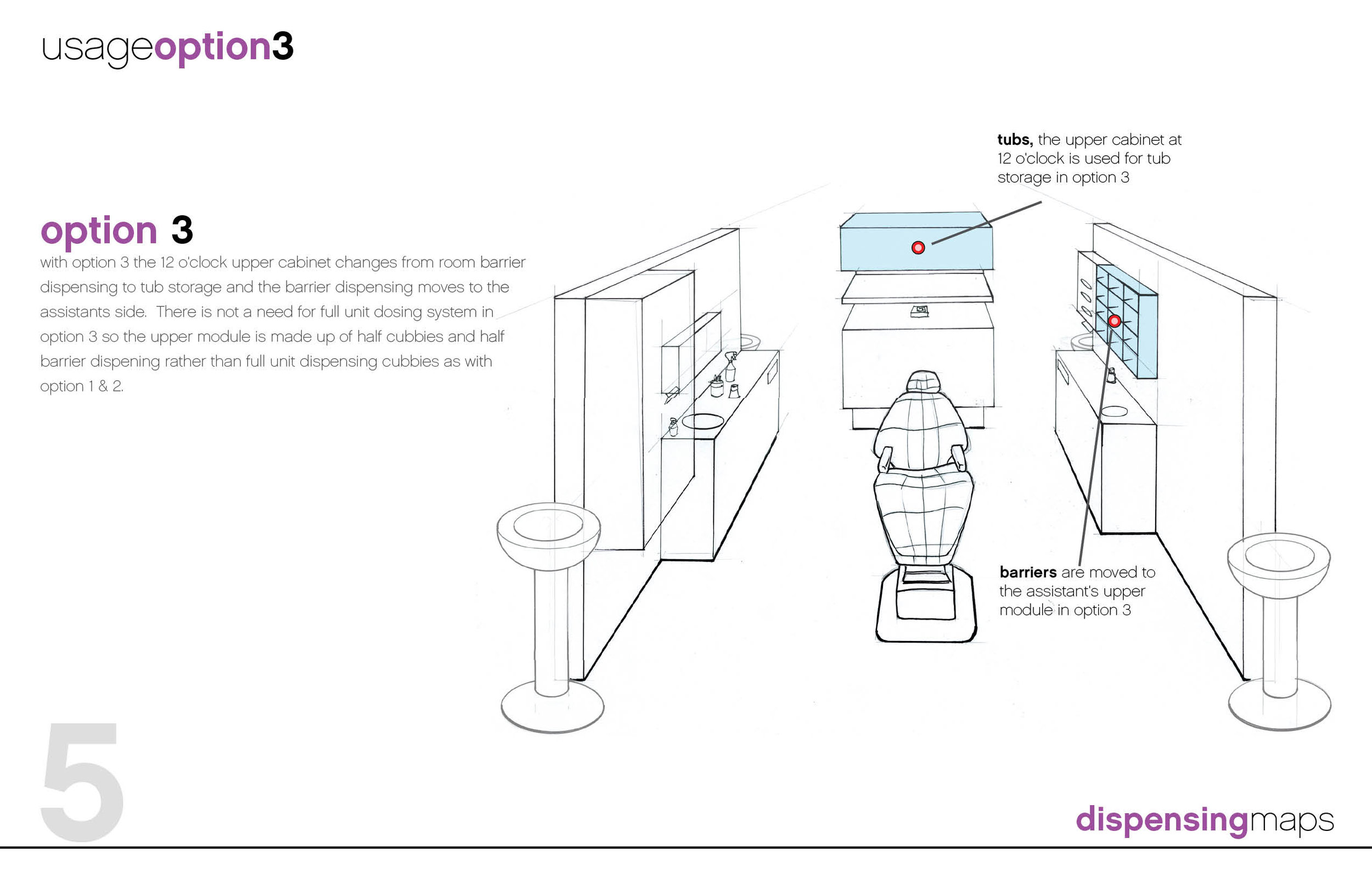 usageoption3

option 3

with option 3 the 12 o'clock upper cabinet changes from room barrier dispensing to tub storage and the barrier dispensing moves to the assistants side. There is not a need for full unit dosing system in option 3 so the upper module is made up of half cubbies and half barrier dispening rather than full unit dispensing cubbies as with option 1 & 2.

tubs, the upper cabinet at 12 o'clock is used for tub storage in option 3

barriers are moved to the assistant's upper module in option 3

5

dispensingmaps