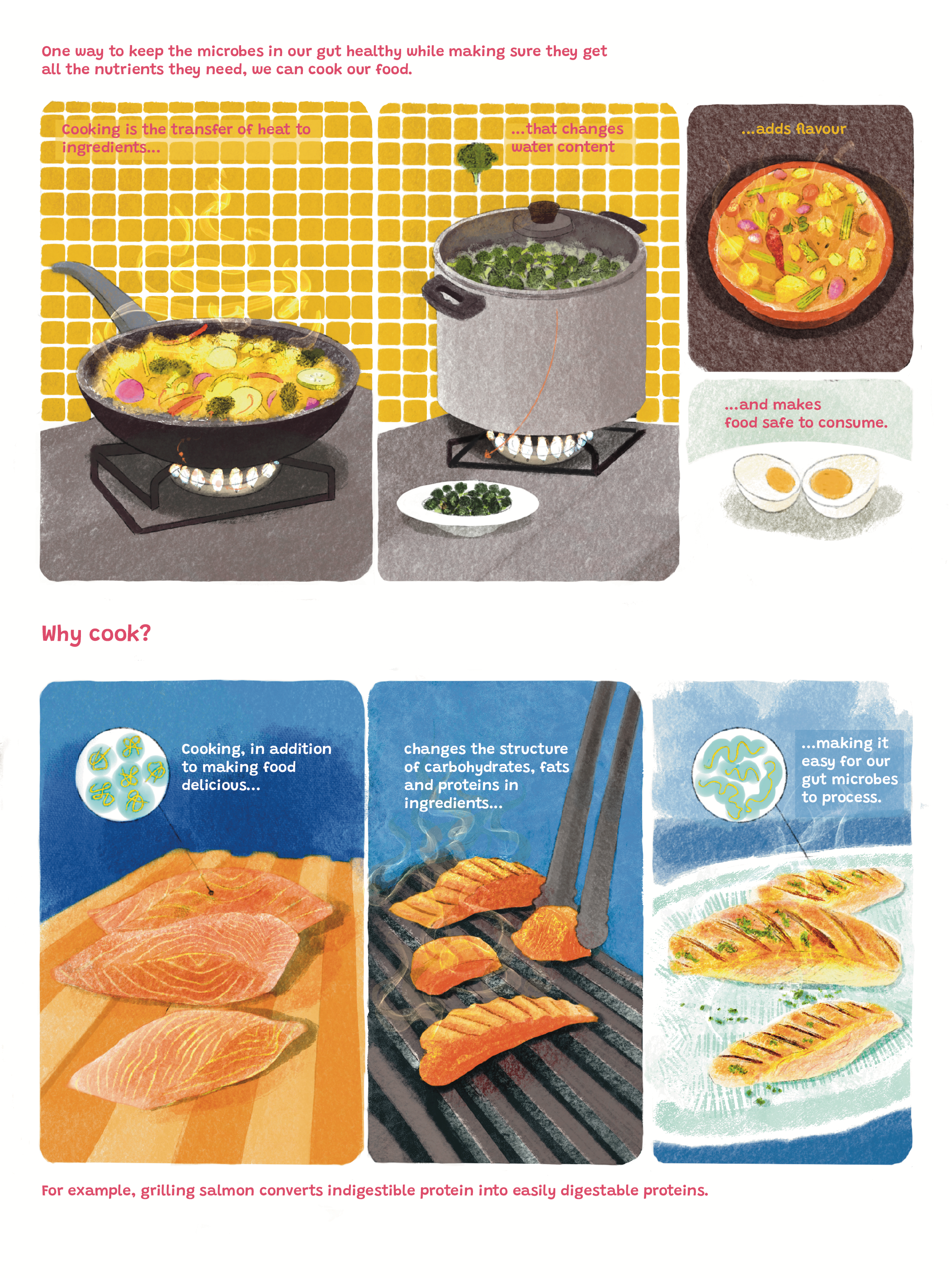 One way to keep the microbes in our gut healthy while making sure they get all the nutrients they need, we can cook our food.

Cooking is the transfer of heat to ingredients...

...that changes water content

...adds flavour

...and makes food safe to consume.

Why cook?

Cooking, in addition to making food delicious...

changes the structure of carbohydrates, fats and proteins in ingredients...

...making it easy for our gut microbes to process.

For example, grilling salmon converts indigestible protein into easily digestable proteins.