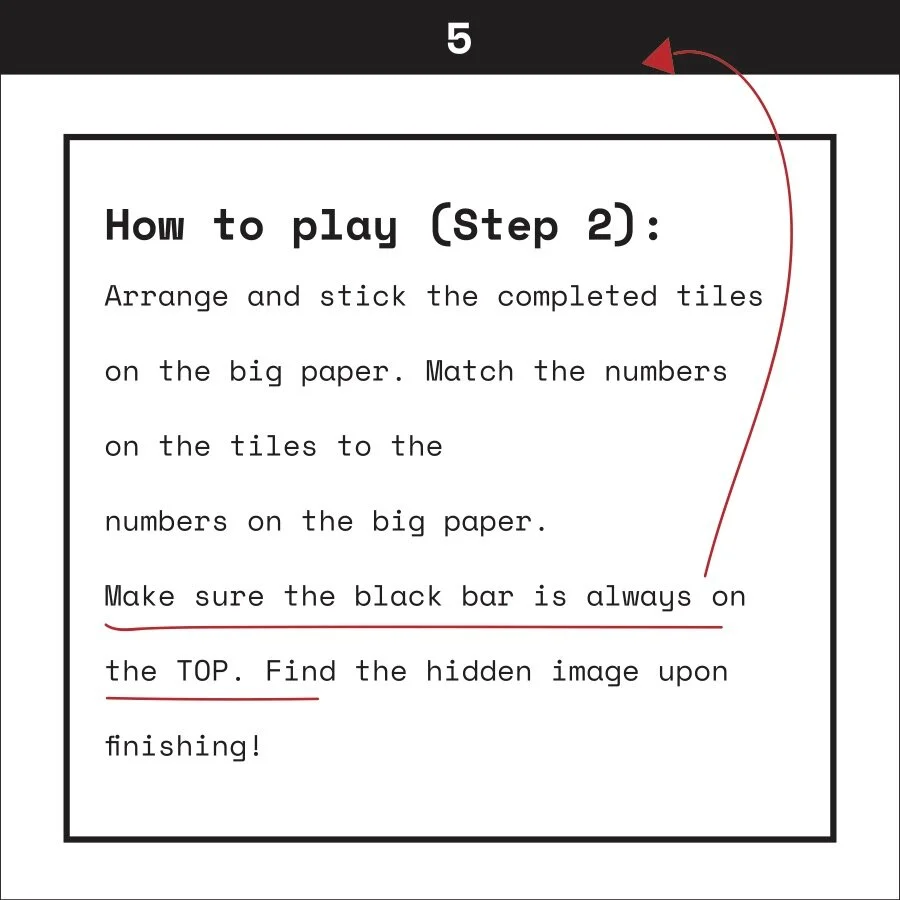 5

How to play (Step 2):

Arrange and stick the completed tiles on the big paper. Match the numbers on the tiles to the numbers on the big paper.

Make sure the black bar is always on the TOP. Find the hidden image upon finishing!