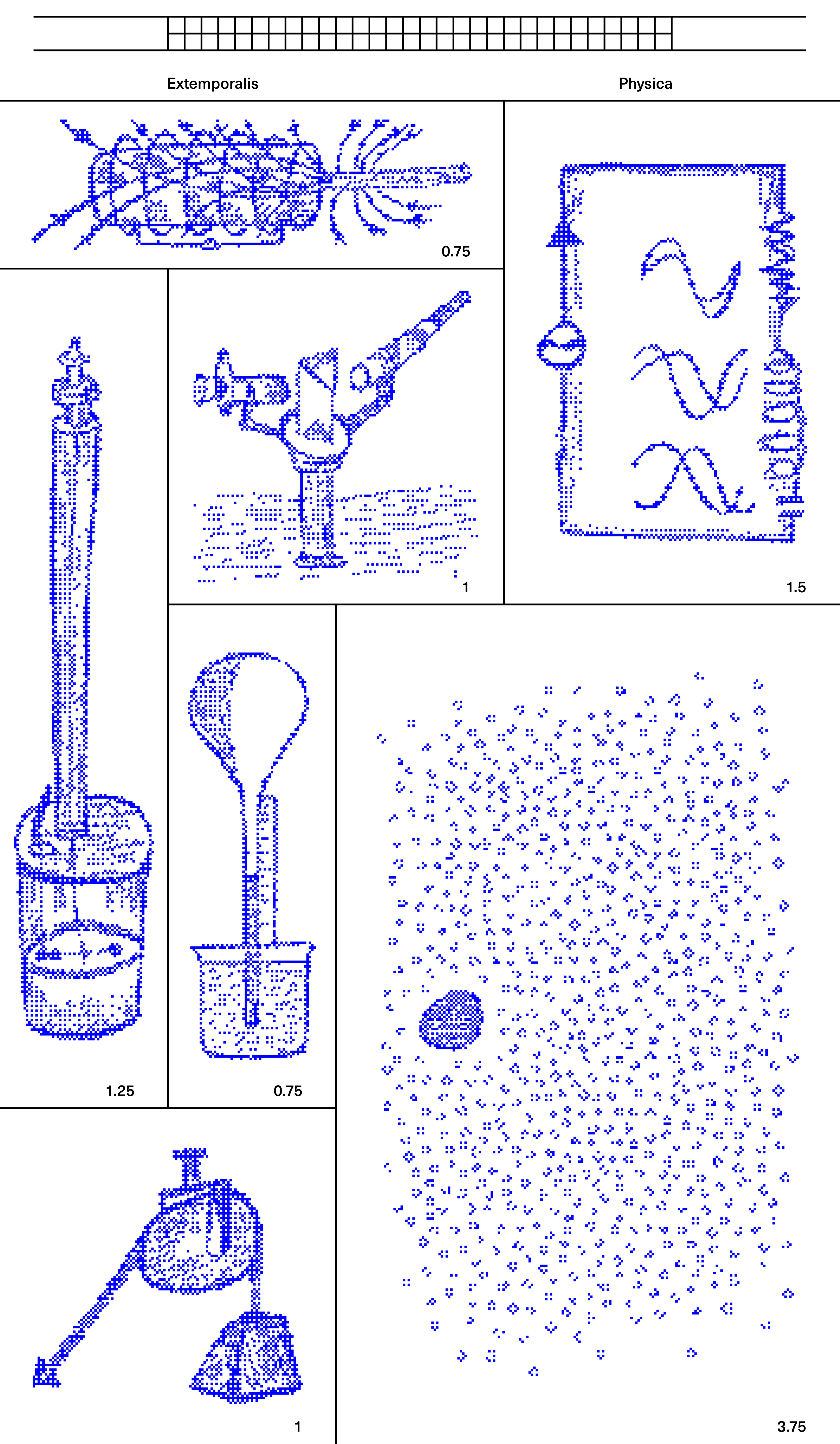 Extemporalis

Physica

0.75

1

1.5

1.25

0.75

1

3.75