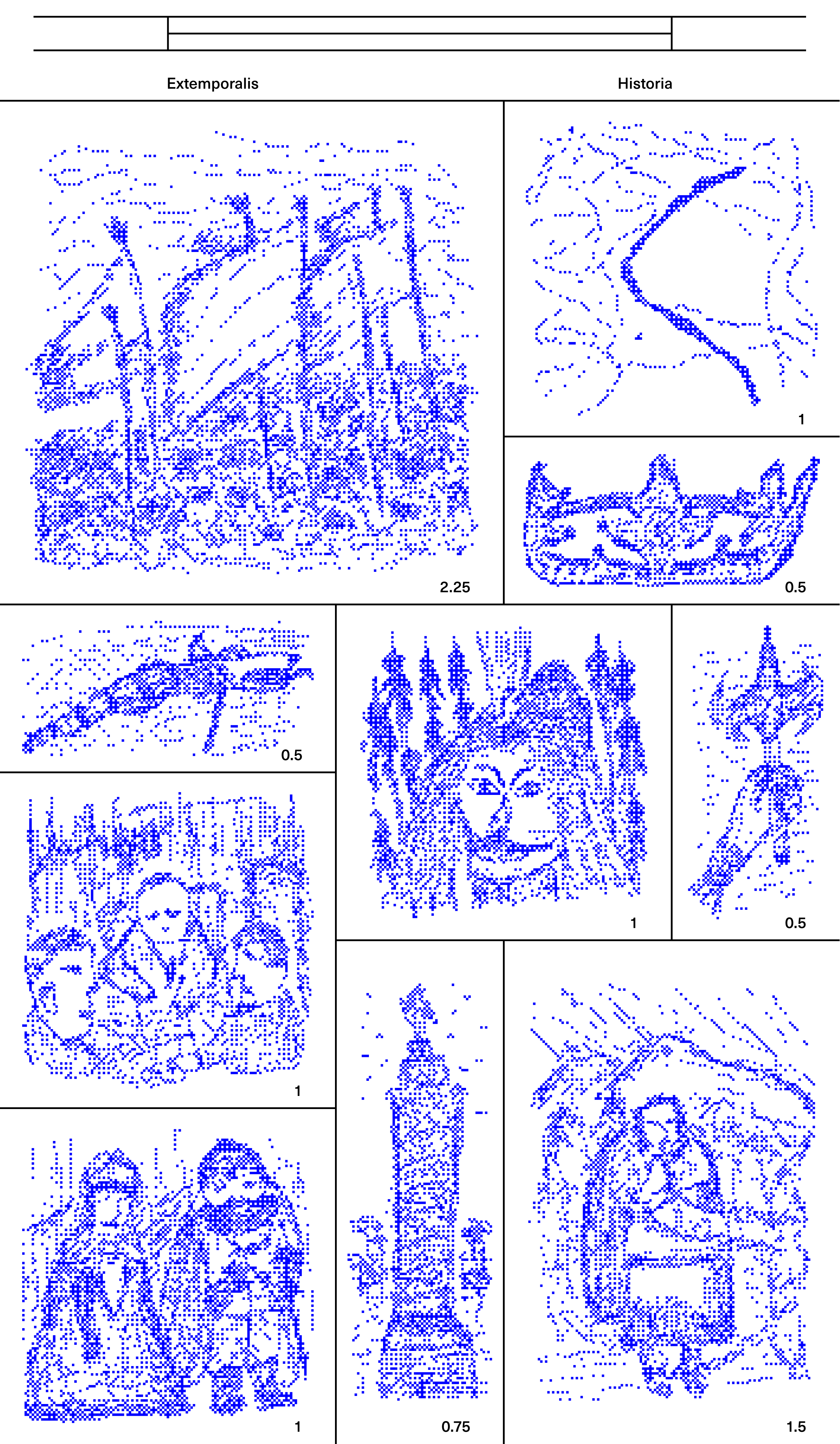 Extemporalis

Historia

2.25

1

0.5

0.5

1

0.5

1

1

0.75

1.5