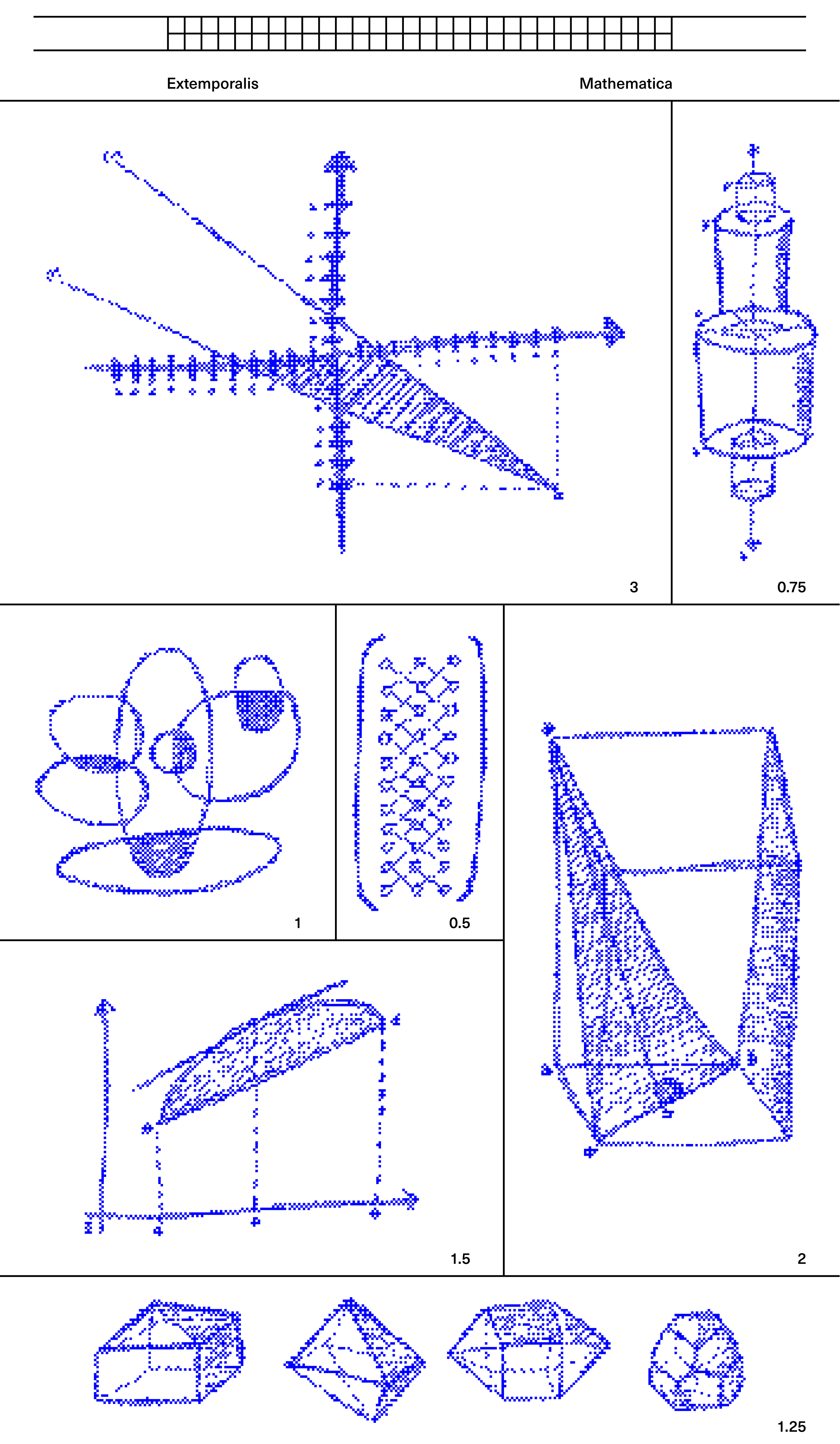 Extemporalis

Mathematica

3

0.75

1

0.5

1.5

2

1.25